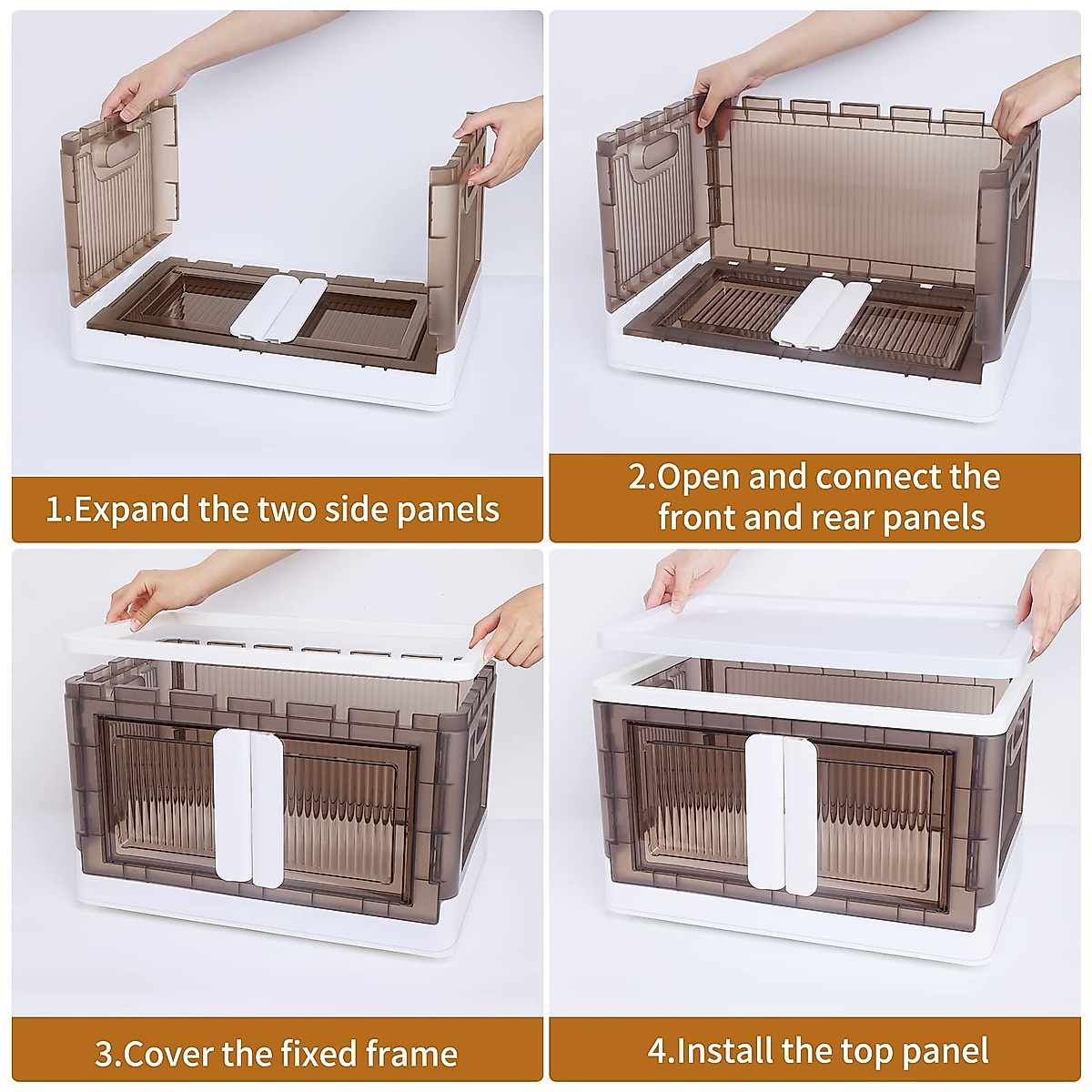 1.Expand the two side panels

2.Open and connect the front and rear panels

3.Cover the fixed frame

4.Install the top panel