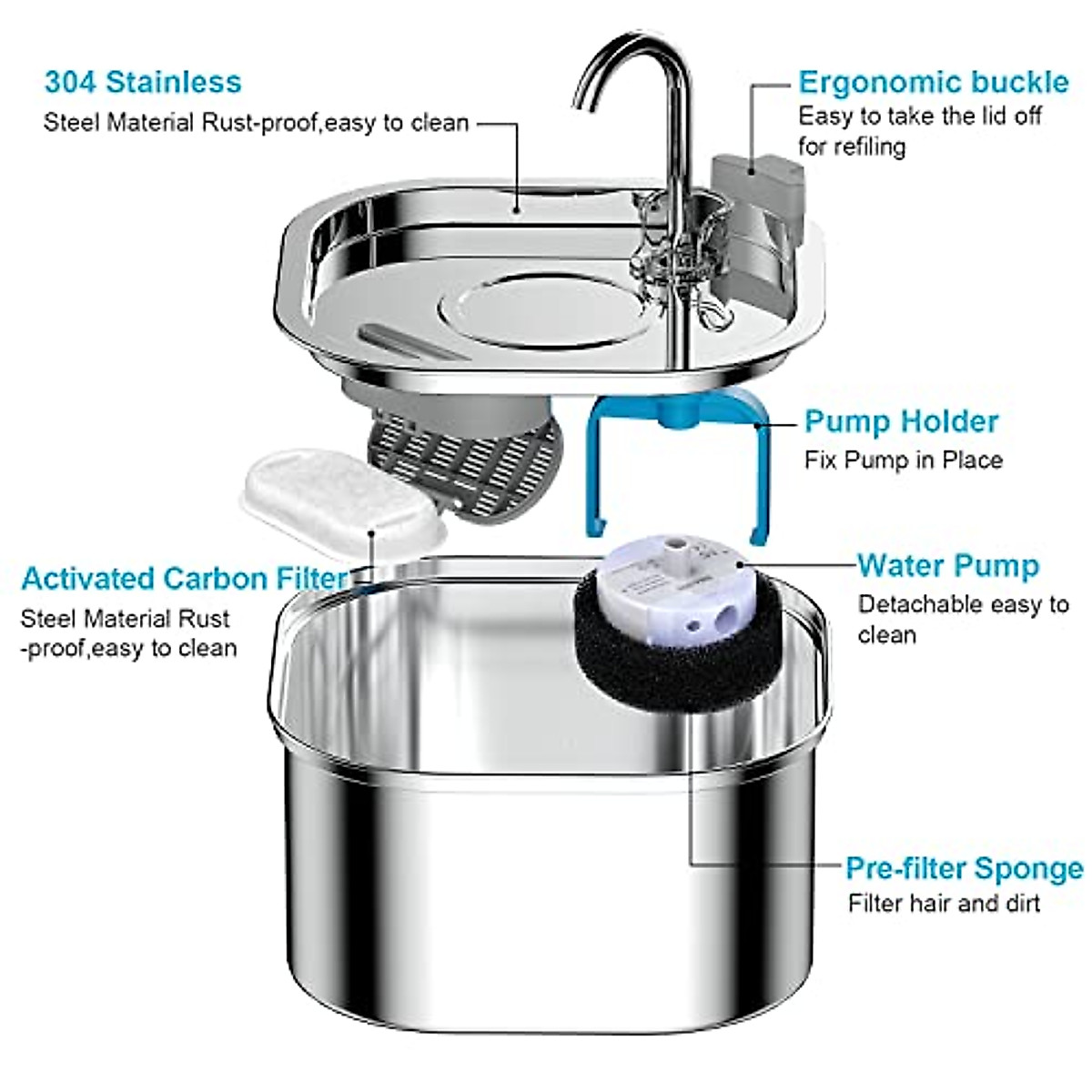 304 Stainless
Steel Material Rust-proof,easy to clean

Ergonomic buckle
Easy to take the lid off for refiling

Pump Holder
Fix Pump in Place

Activated Carbon Filter
Steel Material Rust -proof,easy to clean

Water Pump
Detachable easy to clean

Pre-filter Sponge
Filter hair and dirt