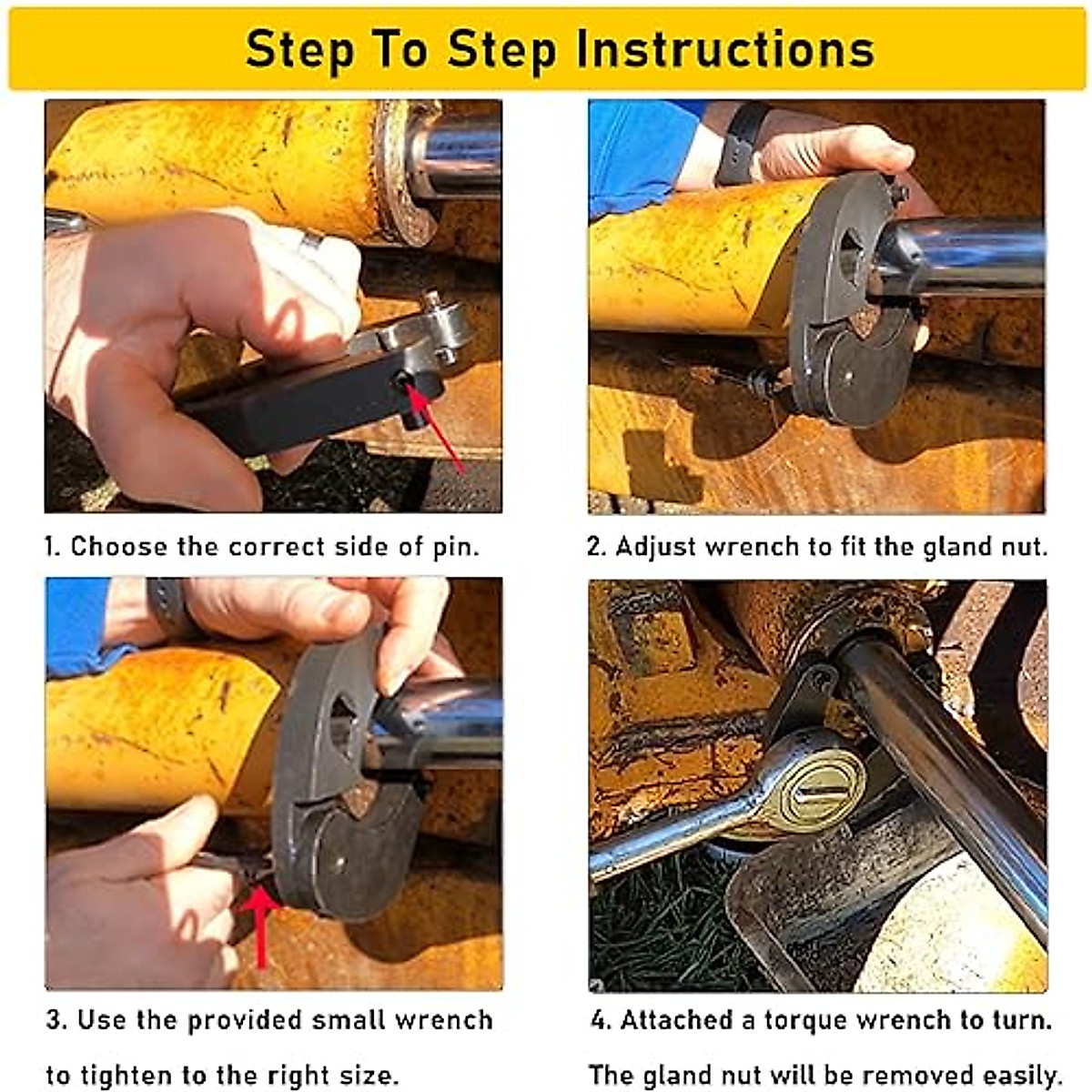 Step To Step Instructions

1. Choose the correct side of pin.

2. Adjust wrench to fit the gland nut.

3. Use the provided small wrench to tighten to the right size.

4. Attached a torque wrench to turn. The gland nut will be removed easily.