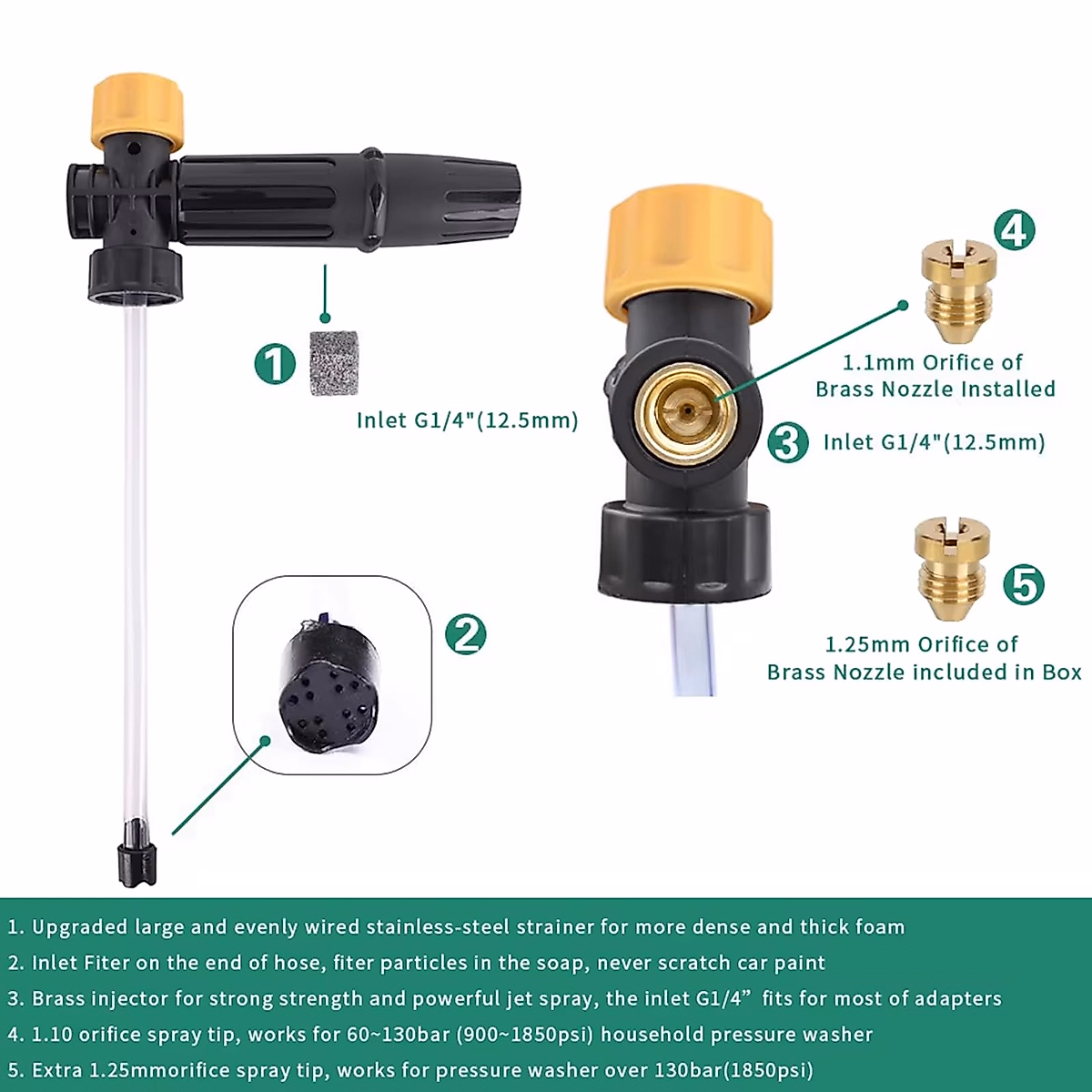 1

Inlet G1/4"(12.5mm)

2

4

1.1mm Orifice of Brass Nozzle Installed

3 Inlet G1/4"(12.5mm)

5

1.25mm Orifice of Brass Nozzle included in Box

1. Upgraded large and evenly wired stainless-steel strainer for more dense and thick foam
2. Inlet Fiter on the end of hose, fiter particles in the soap, never scratch car paint
3. Brass injector for strong strength and powerful jet spray, the inlet G1/4” fits for most of adapters
4. 1.10 orifice spray tip, works for 60~130bar (900~1850psi) household pressure washer
5. Extra 1.25mmorifice spray tip, works for pressure washer over 130bar(1850psi)