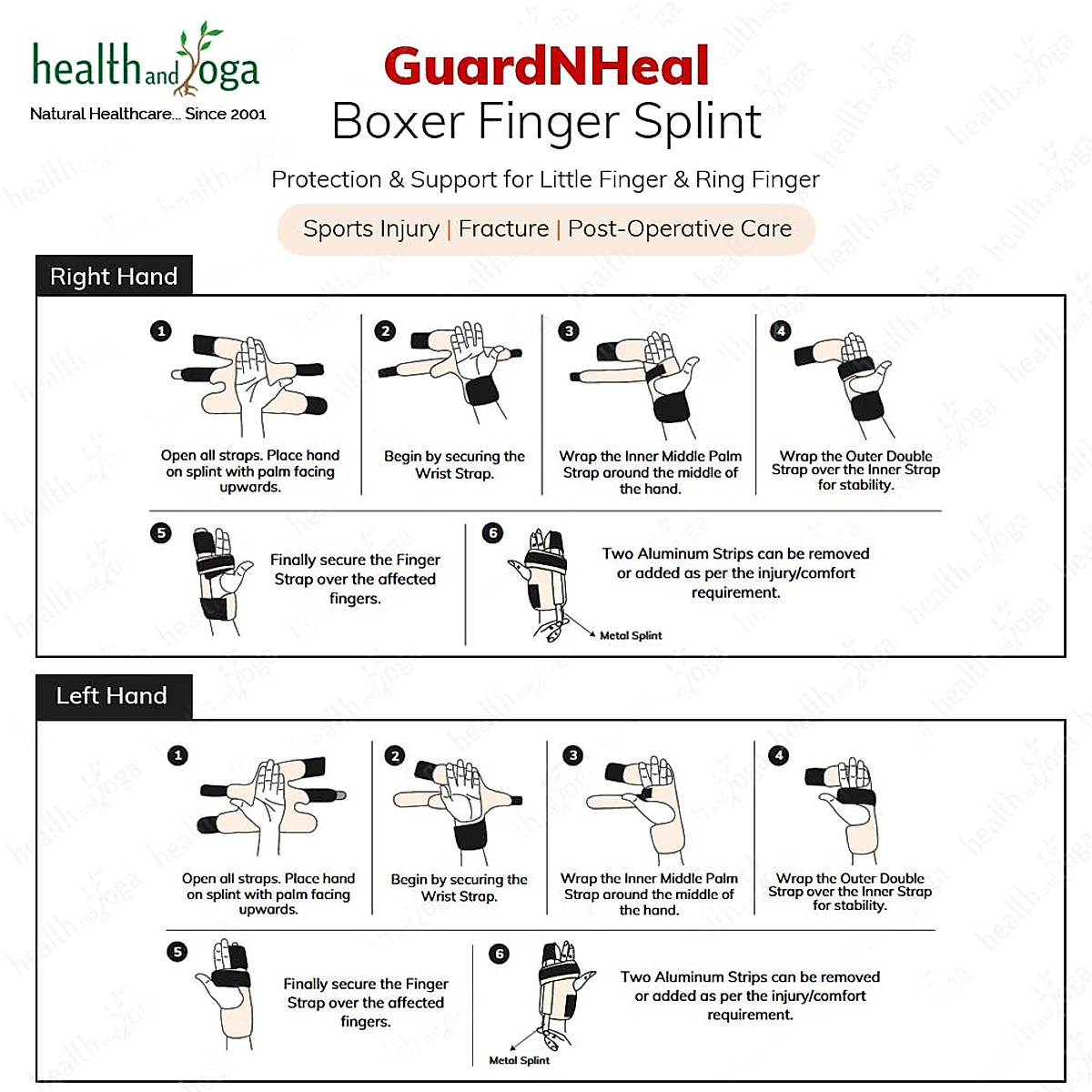 health and yoga
Natural Healthcare... Since 2001

GuardNHeal
Boxer Finger Splint

Protection & Support for Little Finger & Ring Finger

Sports Injury | Fracture | Post-Operative Care

Right Hand

1 Open all straps. Place hand on splint with palm facing upwards.

2 Begin by securing the Wrist Strap.

3 Wrap the Inner Middle Palm Strap around the middle of the hand.

4 Wrap the Outer Double Strap over the Inner Strap for stability.

5 Finally secure the Finger Strap over the affected fingers.

6 Two Aluminum Strips can be removed or added as per the injury/comfort requirement.

Metal Splint

Left Hand

1 Open all straps. Place hand on splint with palm facing upwards.

2 Begin by securing the Wrist Strap.

3 Wrap the Inner Middle Palm Strap around the middle of the hand.

4 Wrap the Outer Double Strap over the Inner Strap for stability.

5 Finally secure the Finger Strap over the affected fingers.

6 Two Aluminum Strips can be removed or added as per the injury/comfort requirement.

Metal Splint