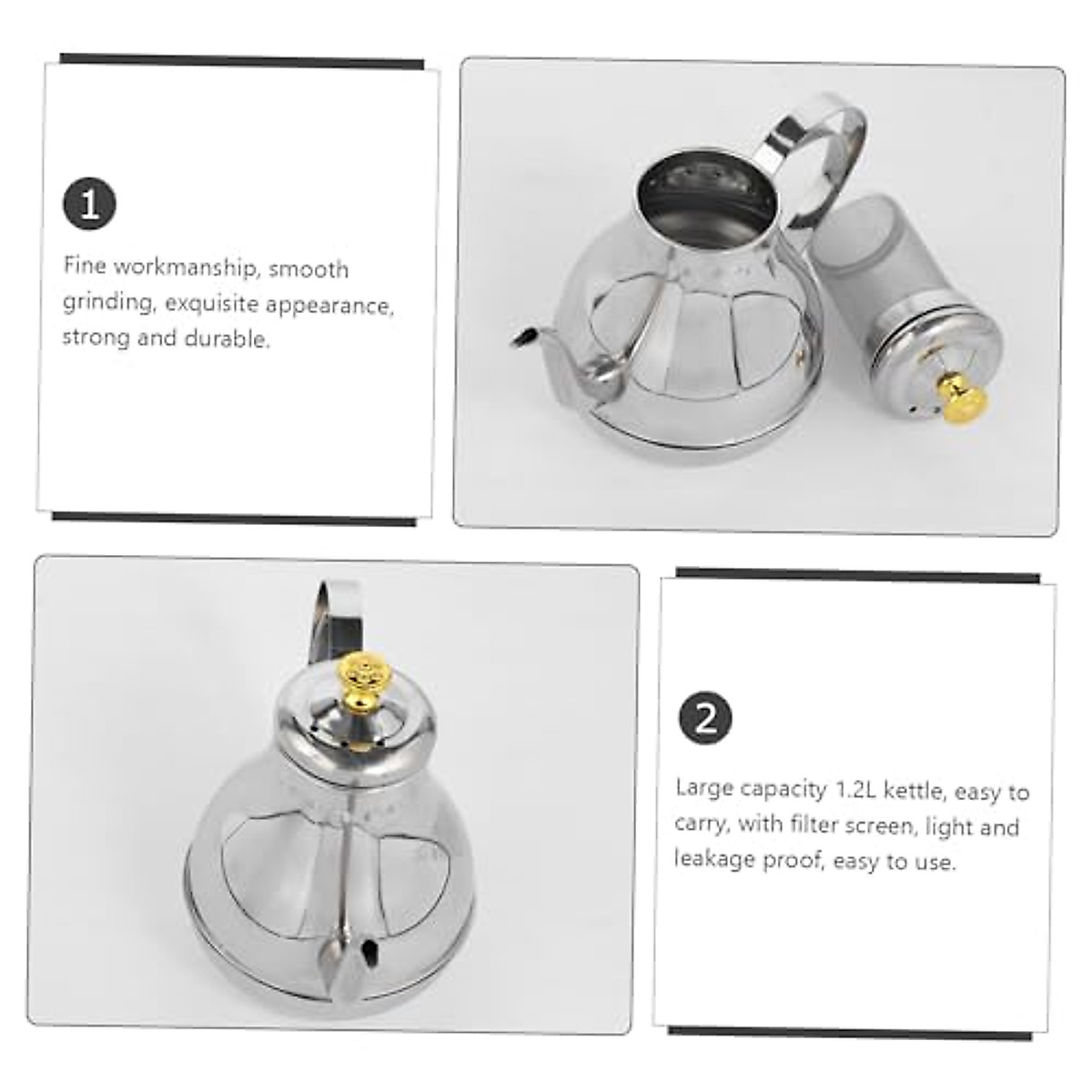 1

Fine workmanship, smooth grinding, exquisite appearance, strong and durable.

2

Large capacity 1.2L kettle, easy to carry, with filter screen, light and leakage proof, easy to use.