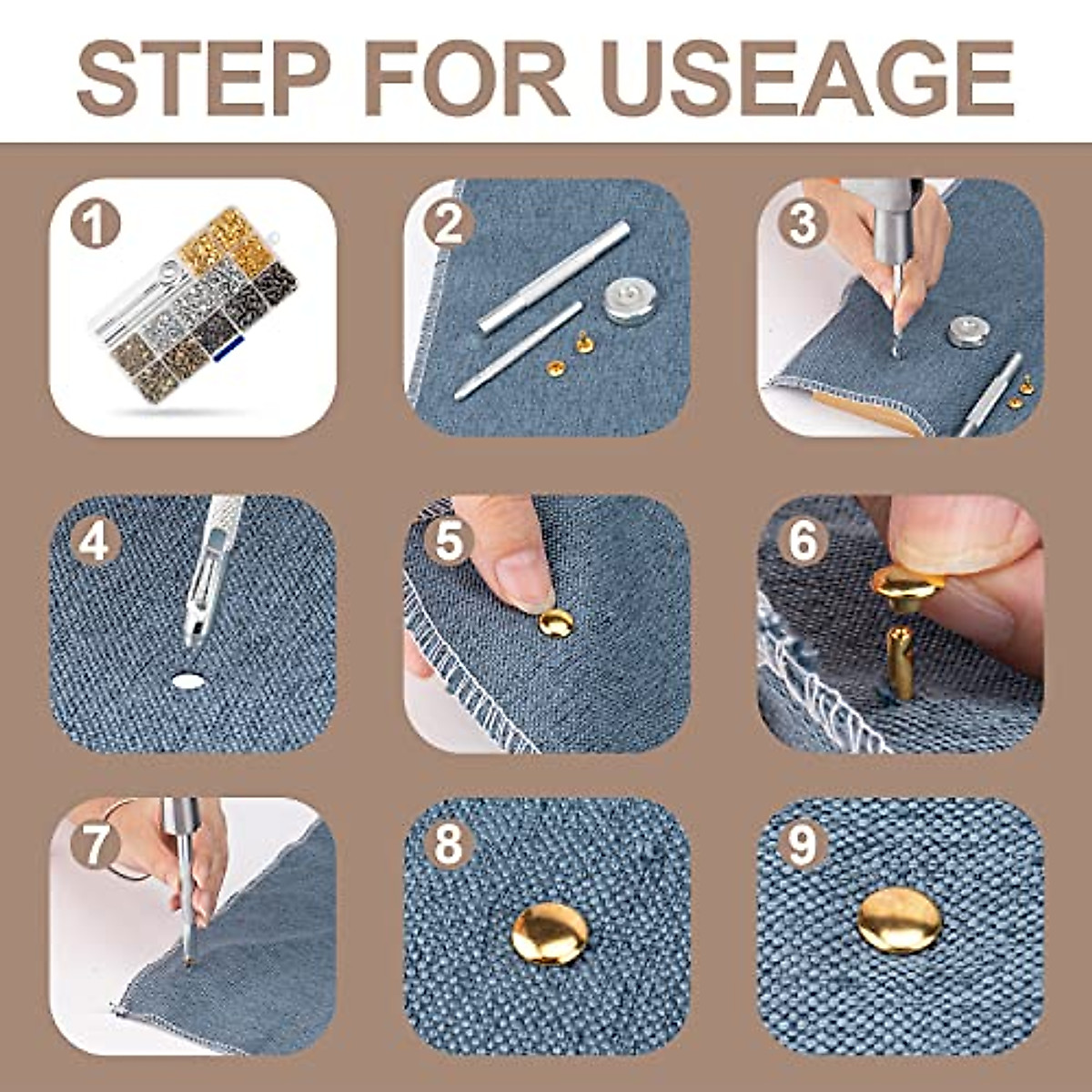 STEP FOR USEAGE

1

2

3

4

5

6

7

8

9