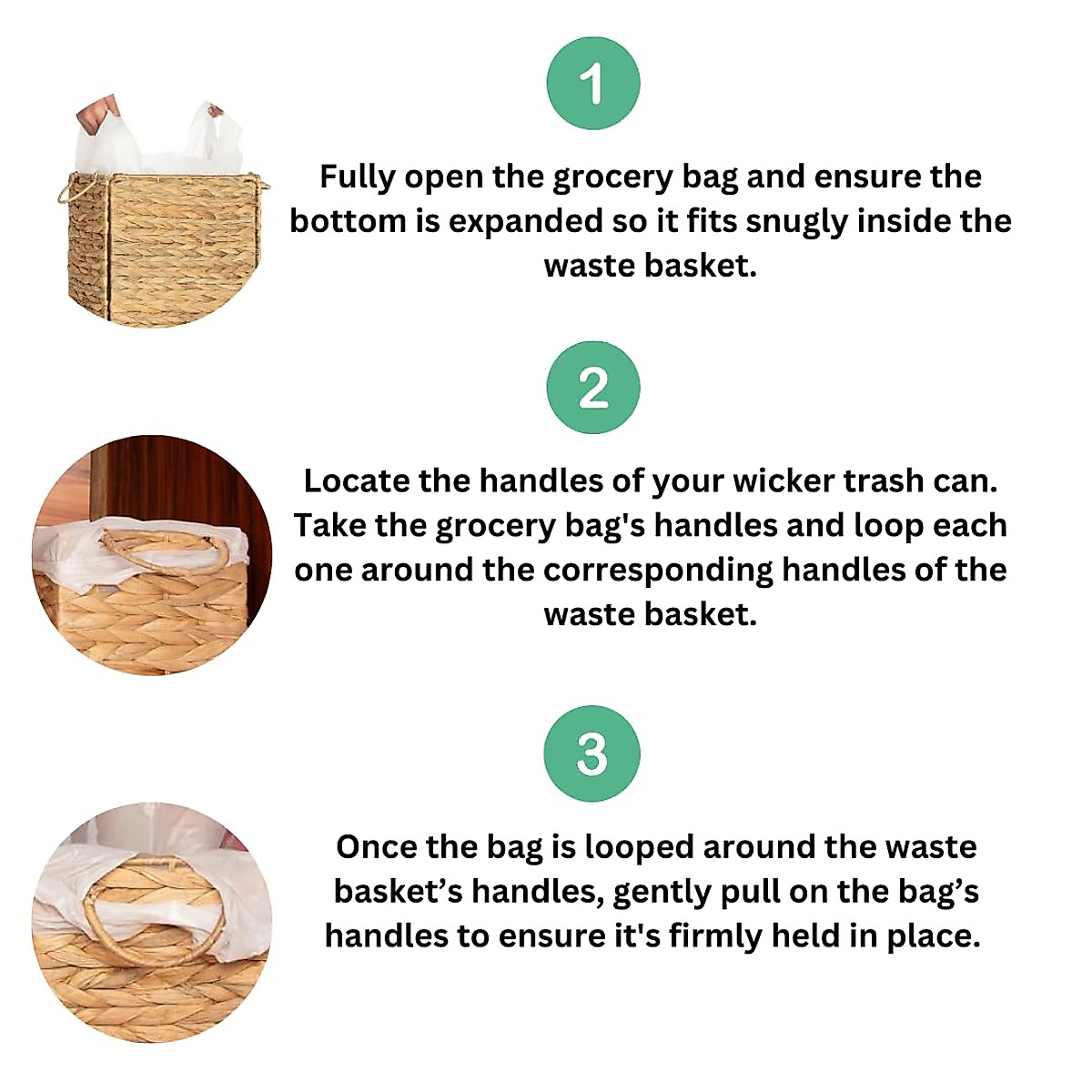 1

Fully open the grocery bag and ensure the bottom is expanded so it fits snugly inside the waste basket.

2

Locate the handles of your wicker trash can. Take the grocery bag's handles and loop each one around the corresponding handles of the waste basket.

3

Once the bag is looped around the waste basket’s handles, gently pull on the bag’s handles to ensure it's firmly held in place.