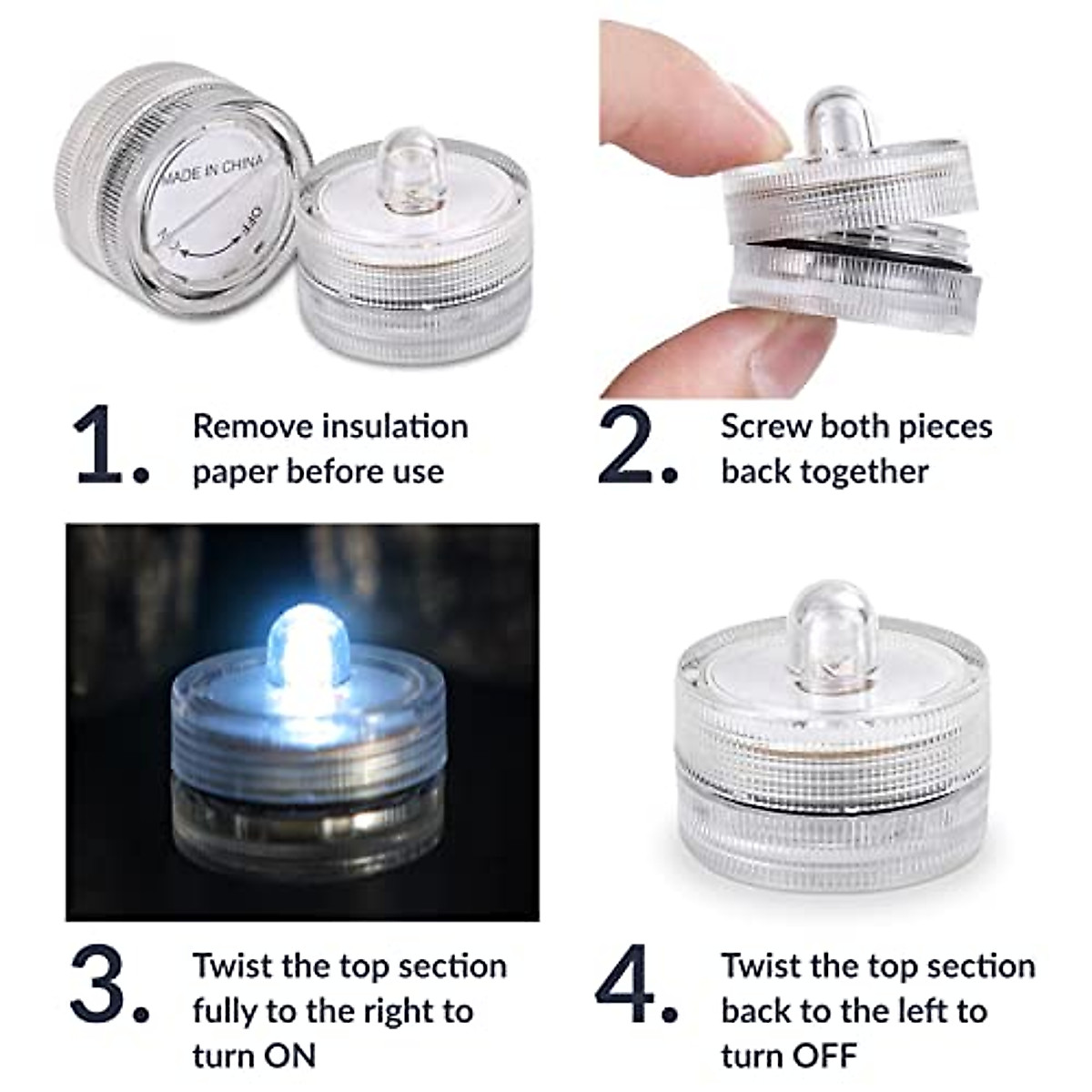 MADE IN CHINA
ON
OFF

1. Remove insulation paper before use

2. Screw both pieces back together

3. Twist the top section fully to the right to turn ON

4. Twist the top section back to the left to turn OFF