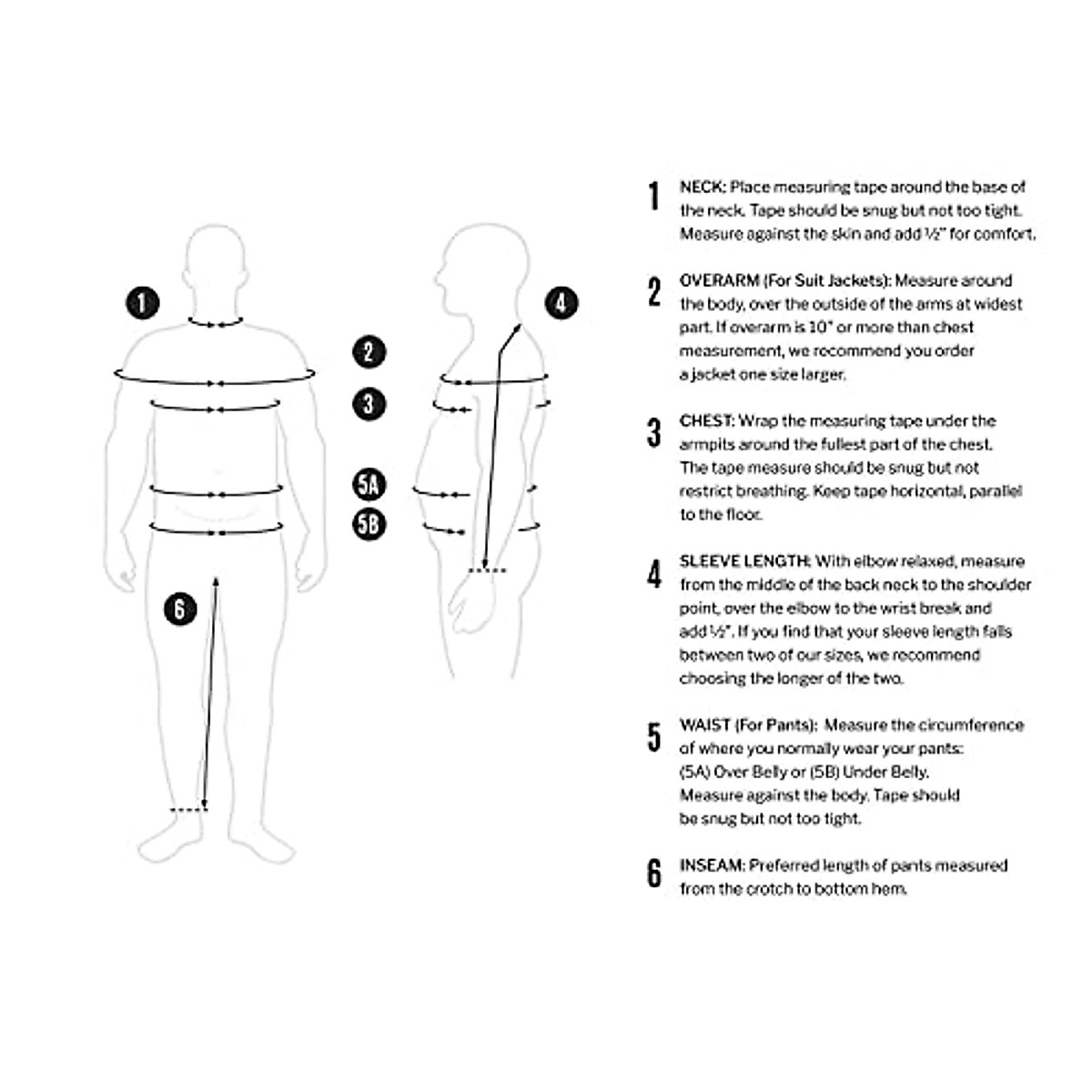 1

2

3

5A

5B

6

4

1 NECK: Place measuring tape around the base of the neck. Tape should be snug but not too tight. Measure against the skin and add ½" for comfort.

2 OVERARM (For Suit Jackets): Measure around the body, over the outside of the arms at widest part. If overarm is 10" or more than chest measurement, we recommend you order a jacket one size larger.

3 CHEST: Wrap the measuring tape under the armpits around the fullest part of the chest. The tape measure should be snug but not restrict breathing. Keep tape horizontal, parallel to the floor.

4 SLEEVE LENGTH: With elbow relaxed, measure from the middle of the back neck to the shoulder point, over the elbow to the wrist break and add ½". If you find that your sleeve length falls between two of our sizes, we recommend choosing the longer of the two.

5 WAIST (For Pants): Measure the circumference of where you normally wear your pants: (5A) Over Belly or (5B) Under Belly. Measure against the body. Tape should be snug but not too tight.

6 INSEAM: Preferred length of pants measured from the crotch to bottom hem.