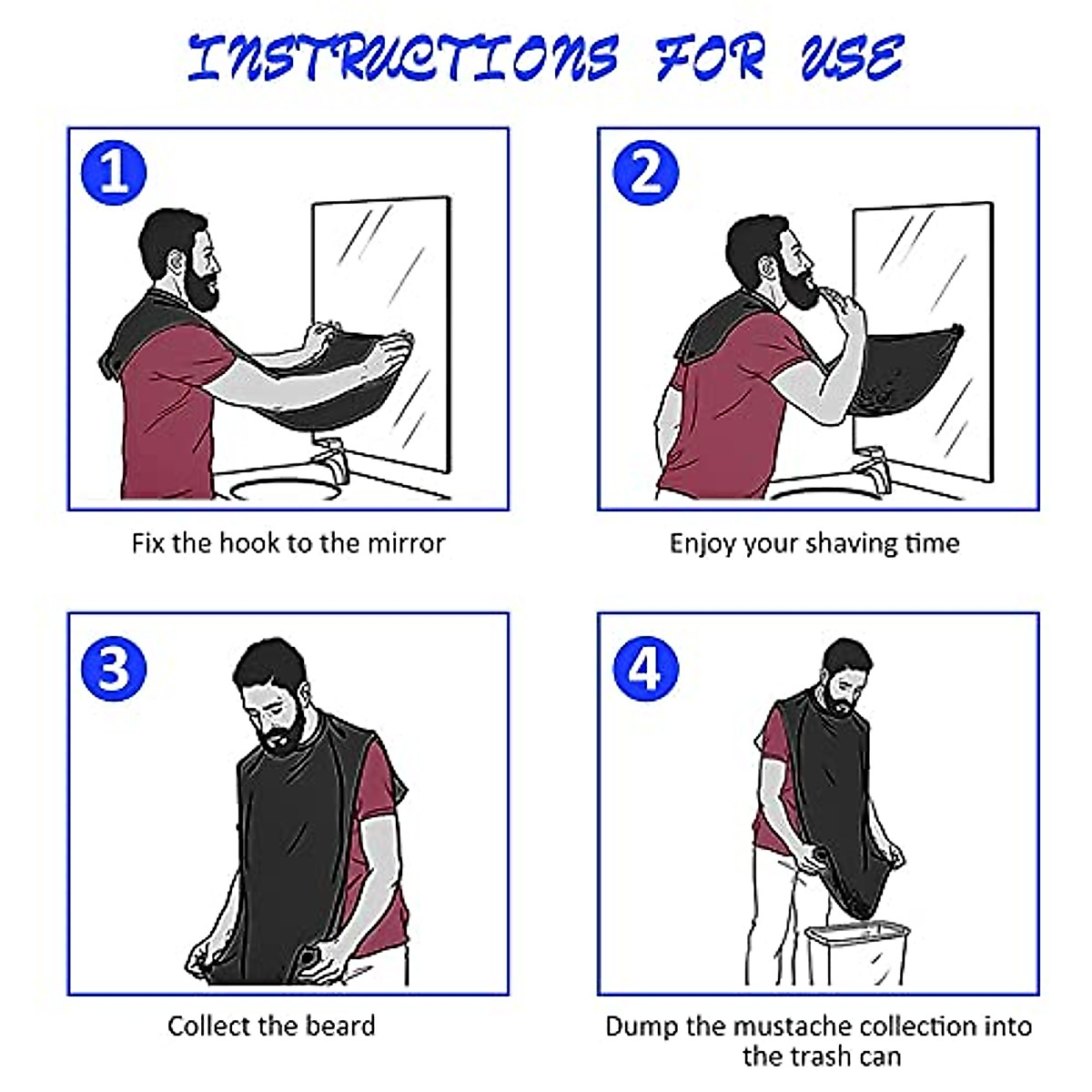 INSTRUCTIONS FOR USE

1

Fix the hook to the mirror

2

Enjoy your shaving time

3

Collect the beard

4

Dump the mustache collection into the trash can