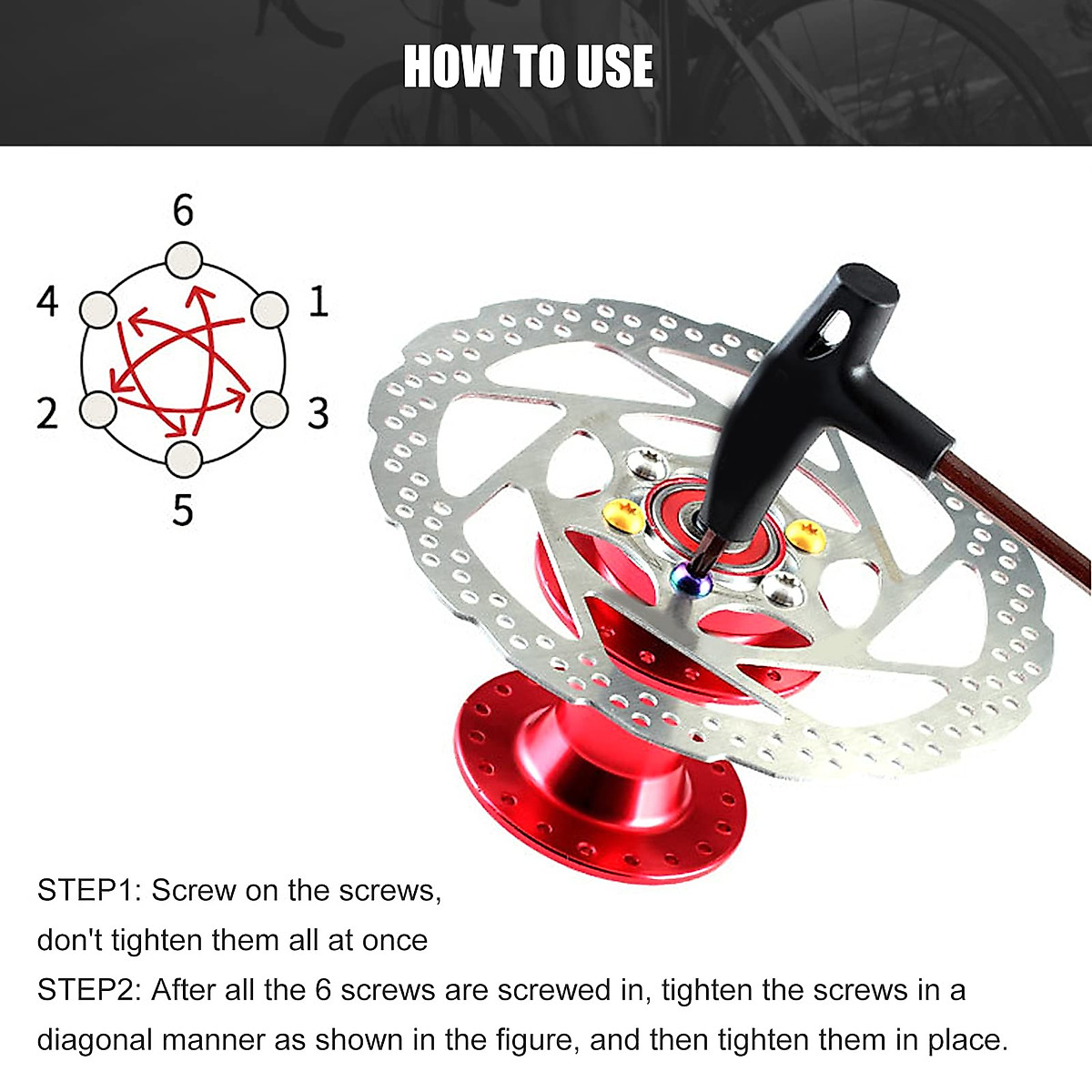 HOW TO USE

6
4
1
2
3
5

STEP1: Screw on the screws,
don't tighten them all at once
STEP2: After all the 6 screws are screwed in, tighten the screws in a diagonal manner as shown in the figure, and then tighten them in place.