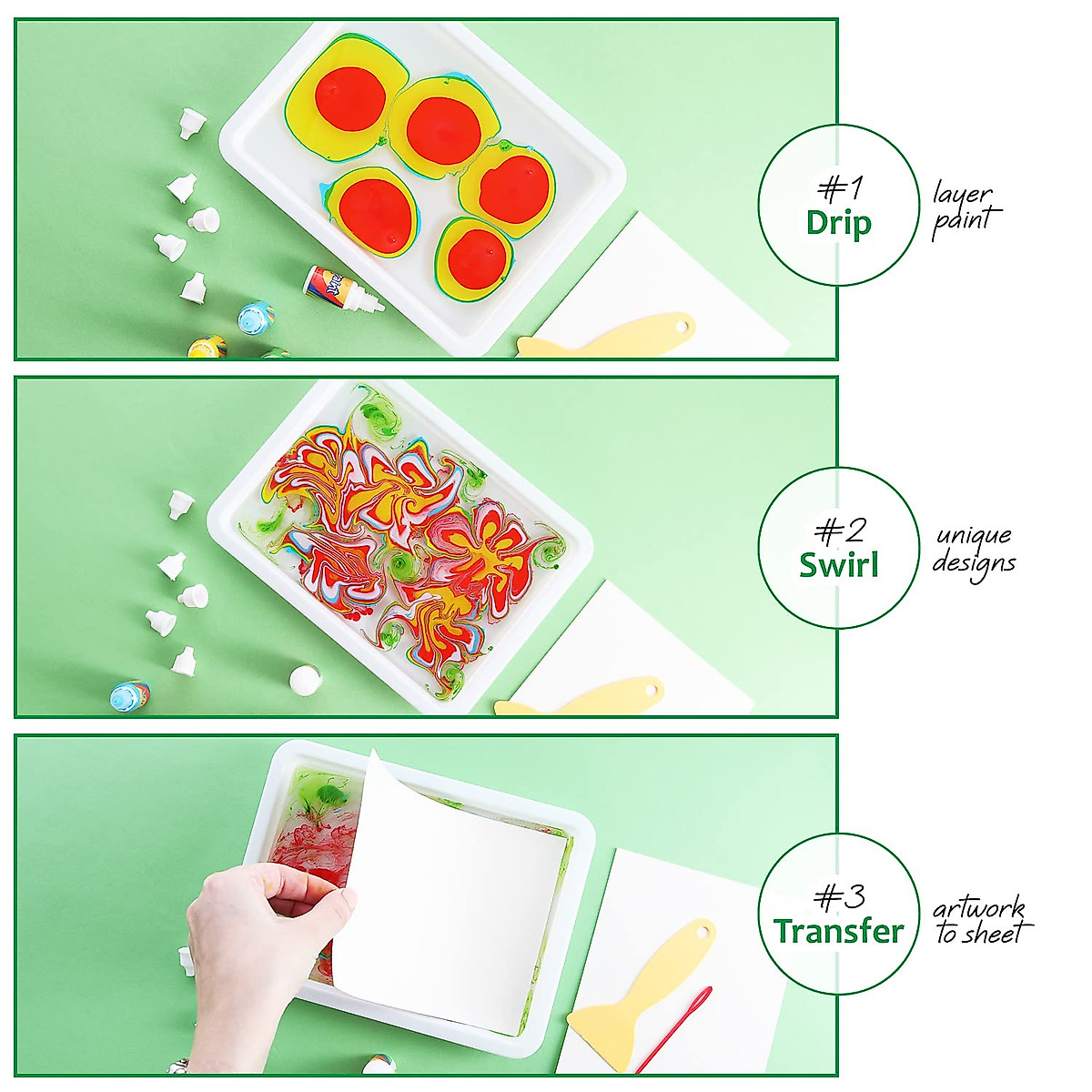 #1
Drip

layer paint

#2
Swirl

unique designs

#3
Transfer

artwork to sheet