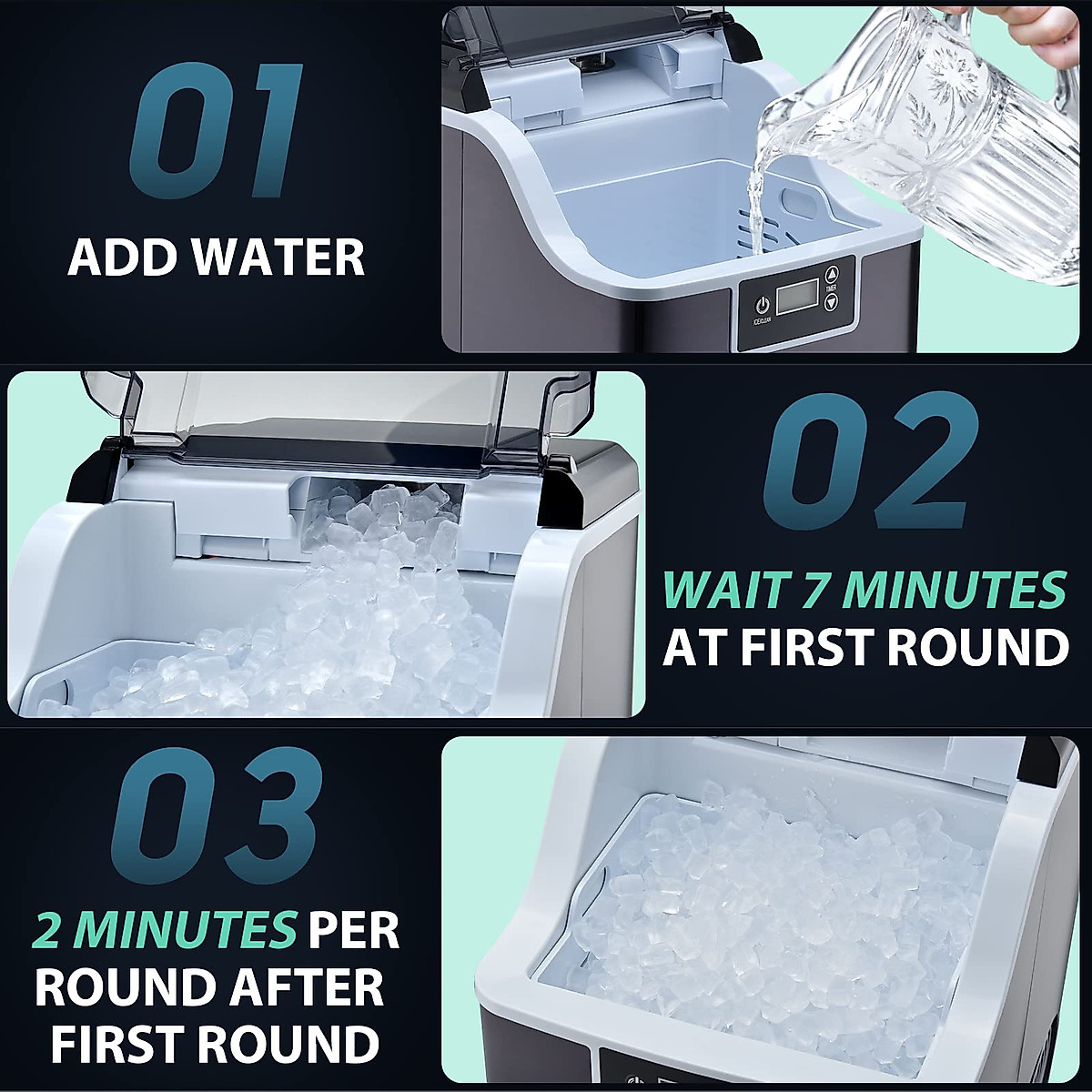 01

ADD WATER

ICE/CLEAN

TIMER

02

WAIT 7 MINUTES AT FIRST ROUND

03

2 MINUTES PER ROUND AFTER FIRST ROUND