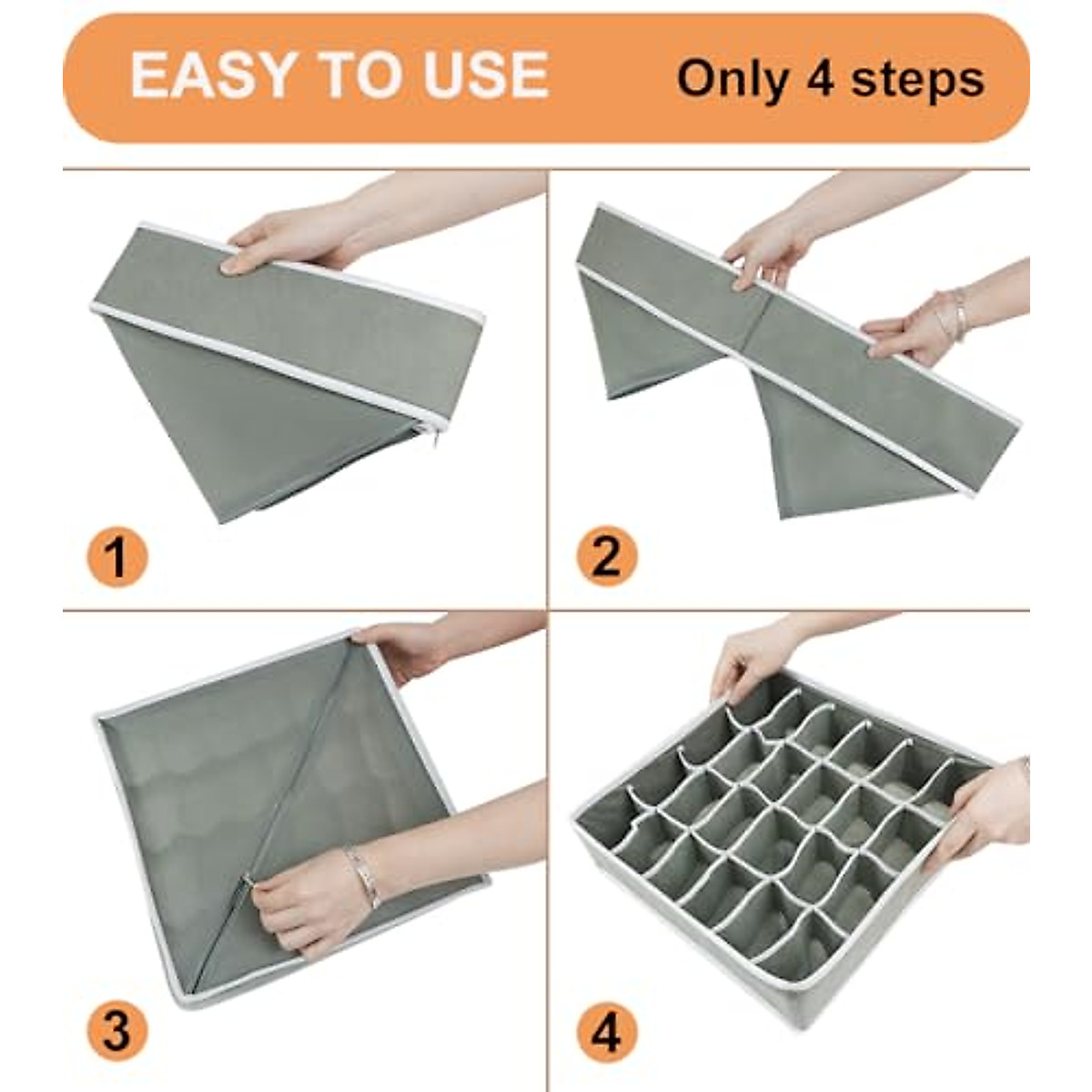 EASY TO USE Only 4 steps

1

2

3

4