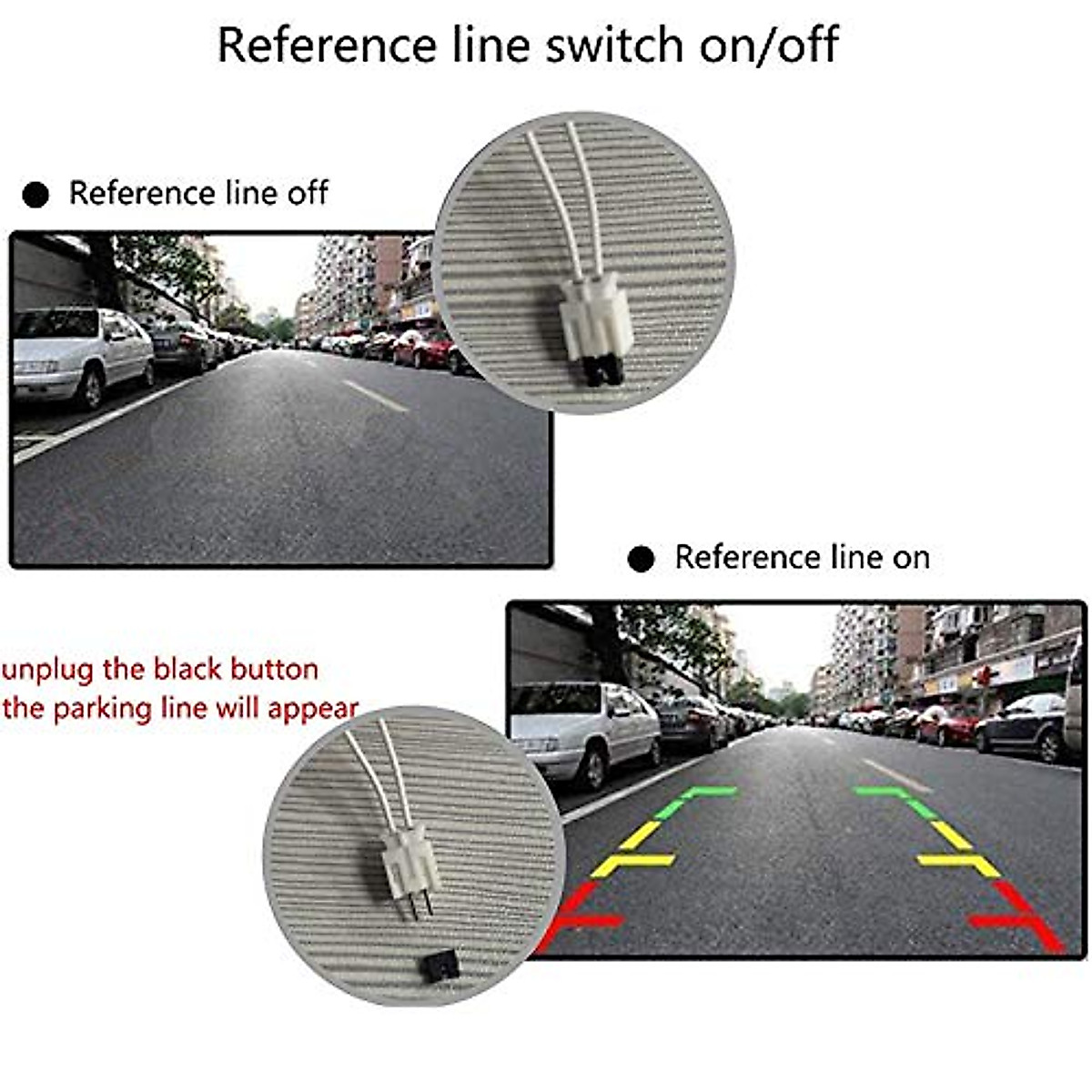 Reference line switch on/off

● Reference line off

● Reference line on

unplug the black button
the parking line will appear