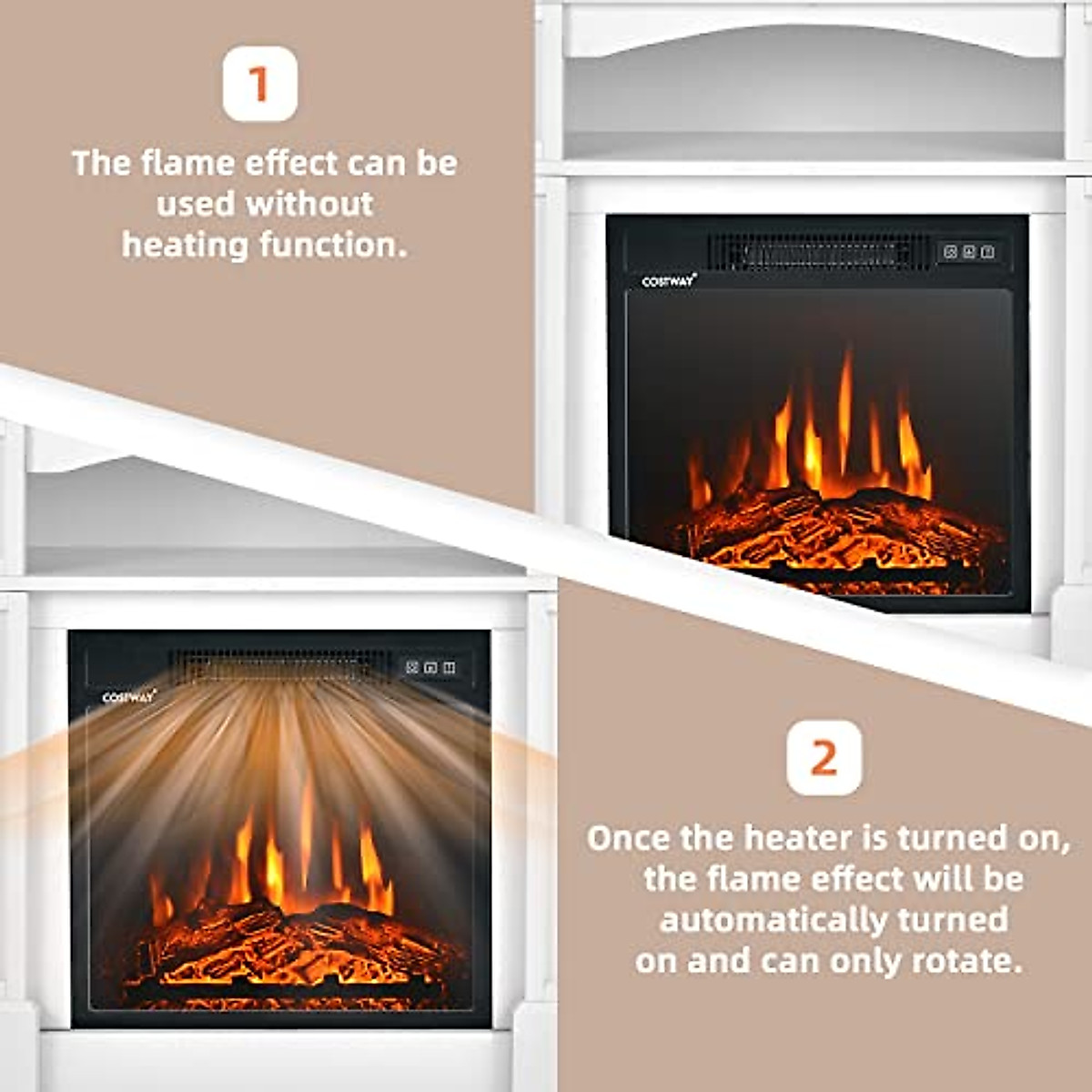 1

The flame effect can be used without heating function.

COSTWAY

COSTWAY

2

Once the heater is turned on, the flame effect will be automatically turned on and can only rotate.