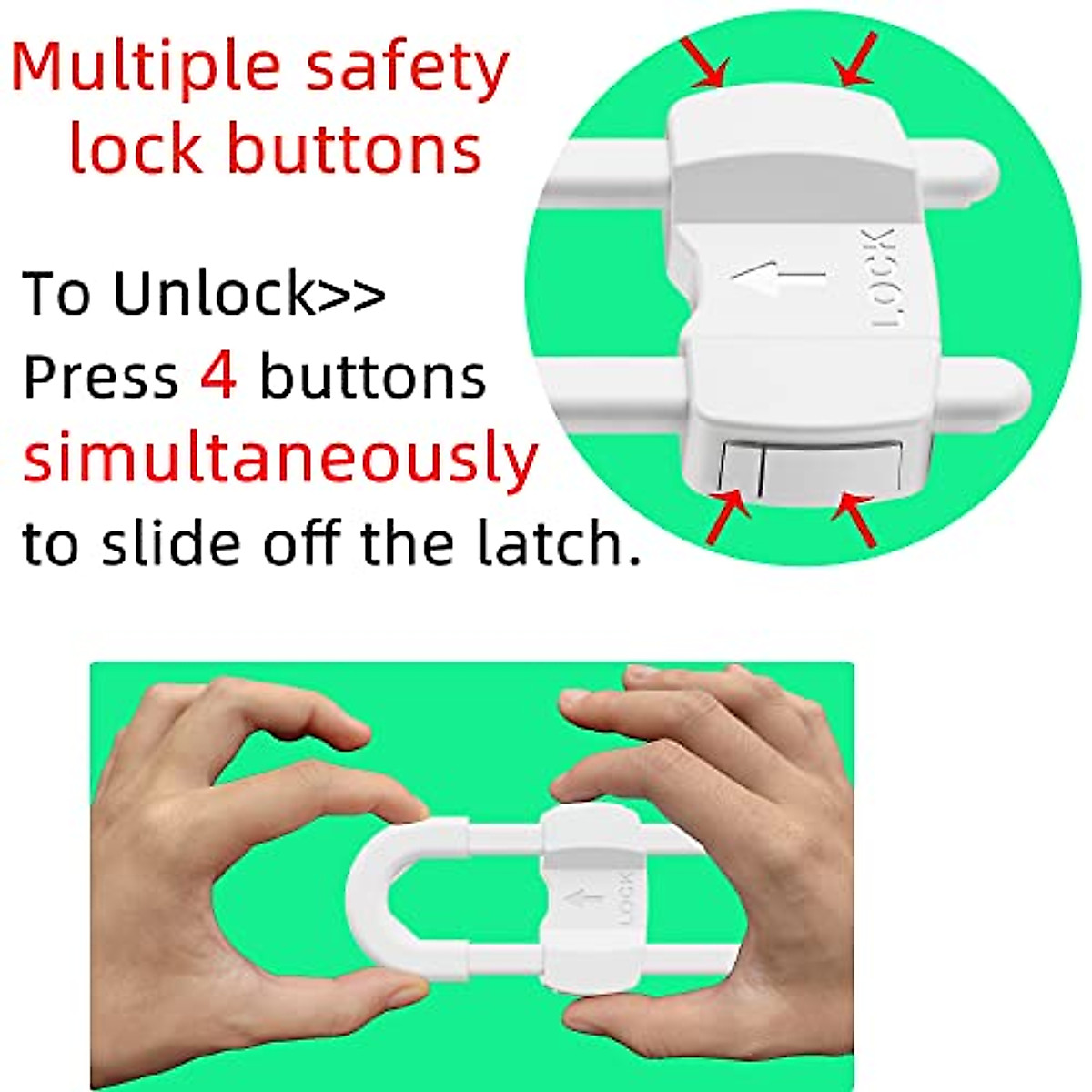 Multiple safety lock buttons

To Unlock>>
Press 4 buttons simultaneously to slide off the latch.

LOCK

LOCK