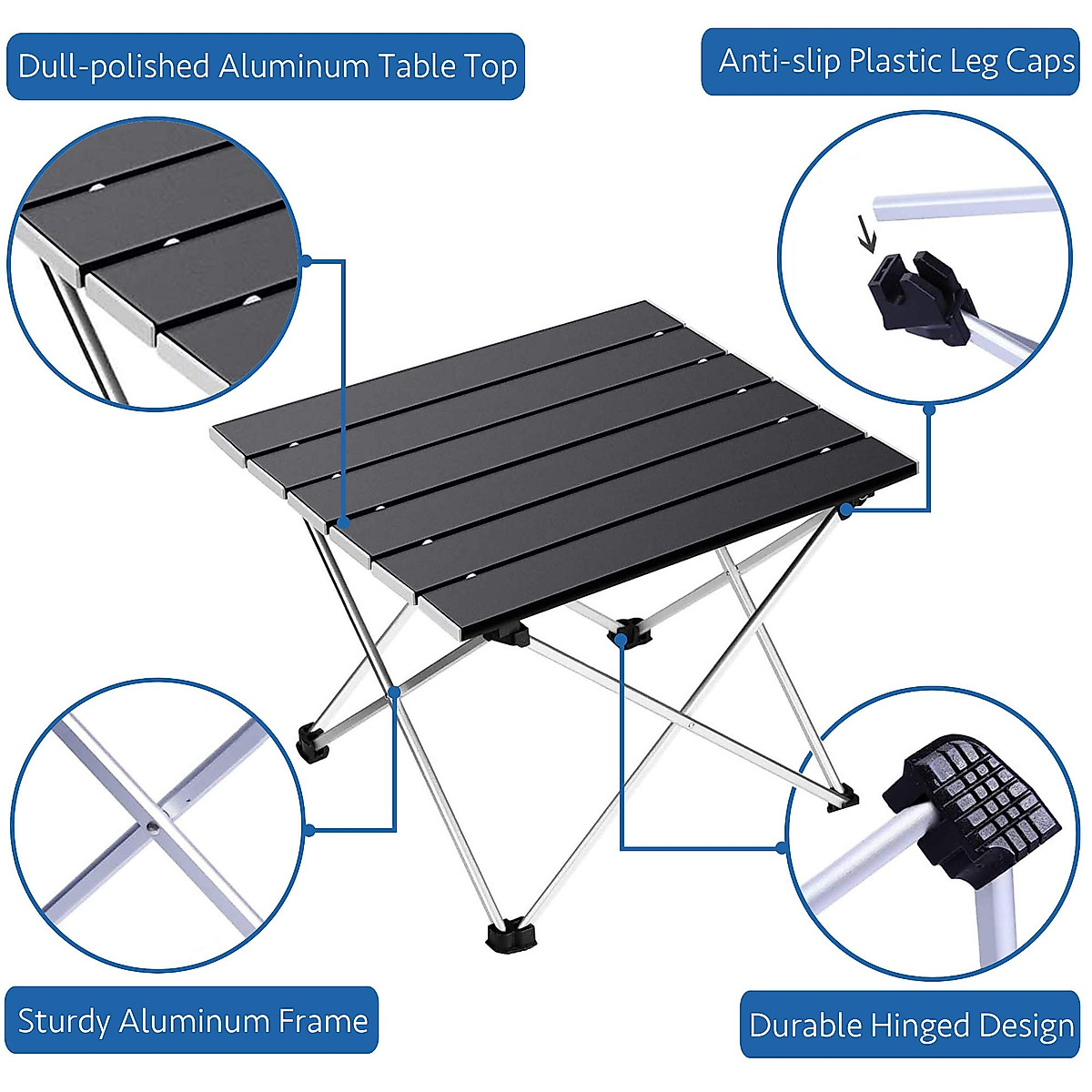 Dull-polished Aluminum Table Top

Anti-slip Plastic Leg Caps

Sturdy Aluminum Frame

Durable Hinged Design