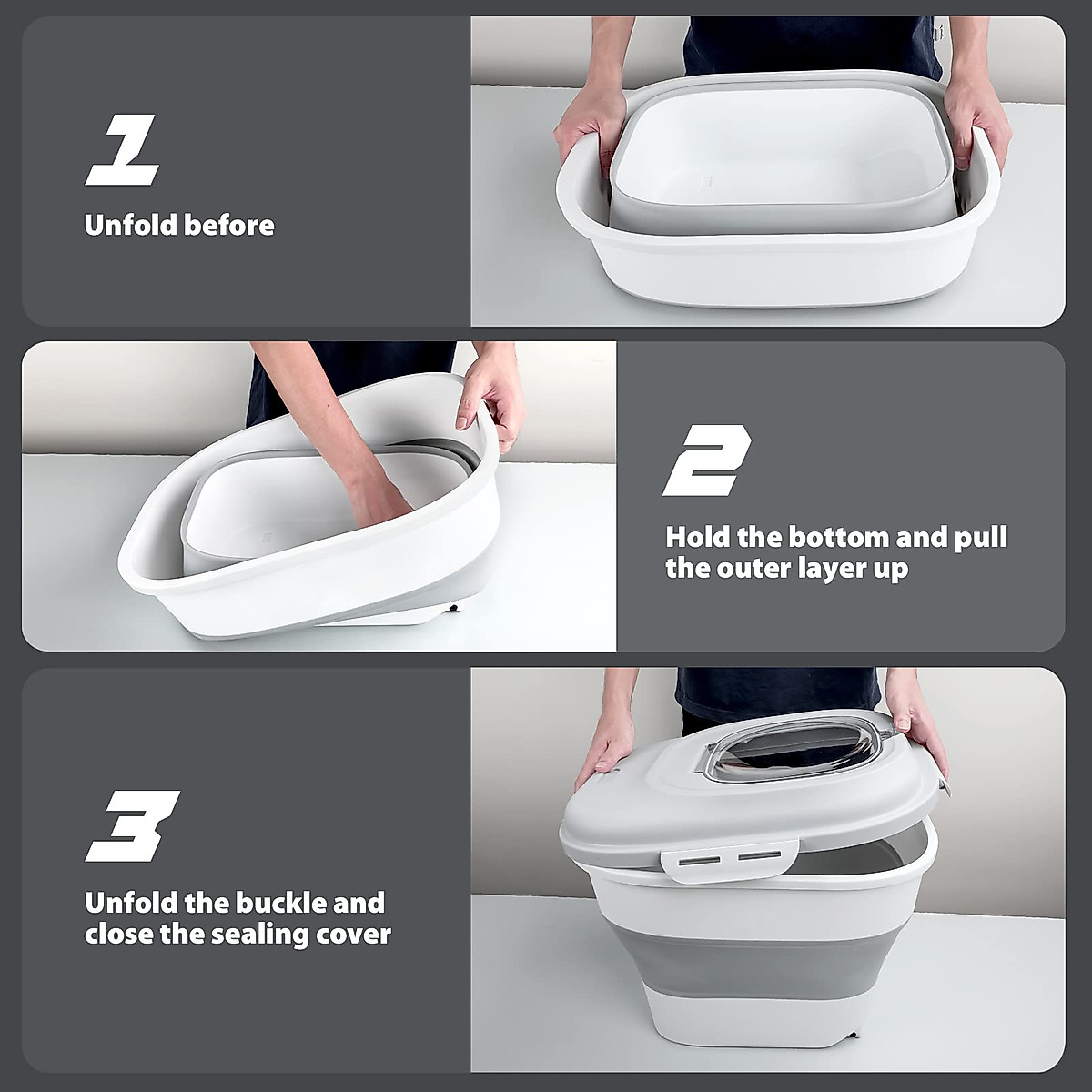 1

Unfold before

2

Hold the bottom and pull the outer layer up

3

Unfold the buckle and close the sealing cover