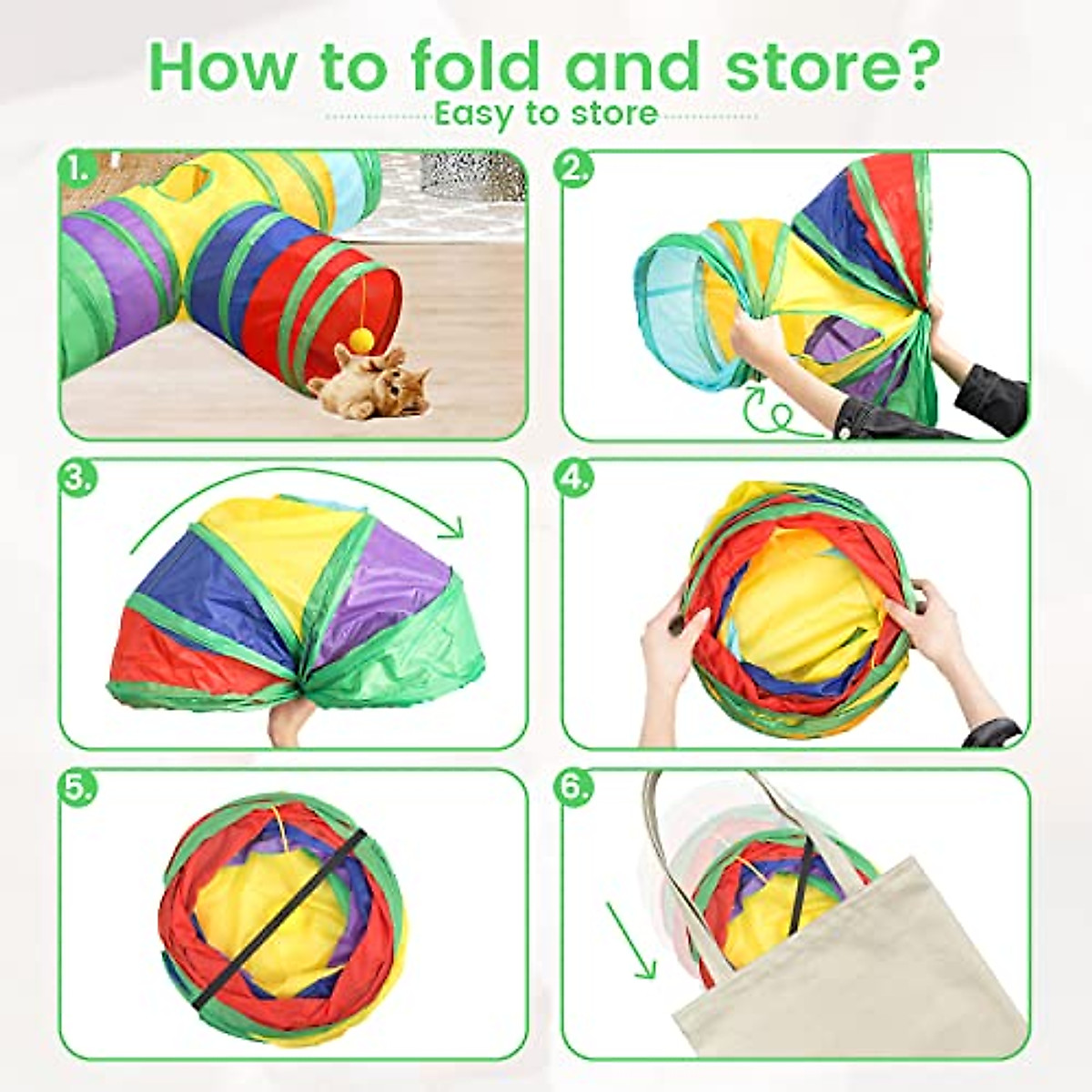 How to fold and store?
Easy to store

1.

2.

3.

4.

5.

6.