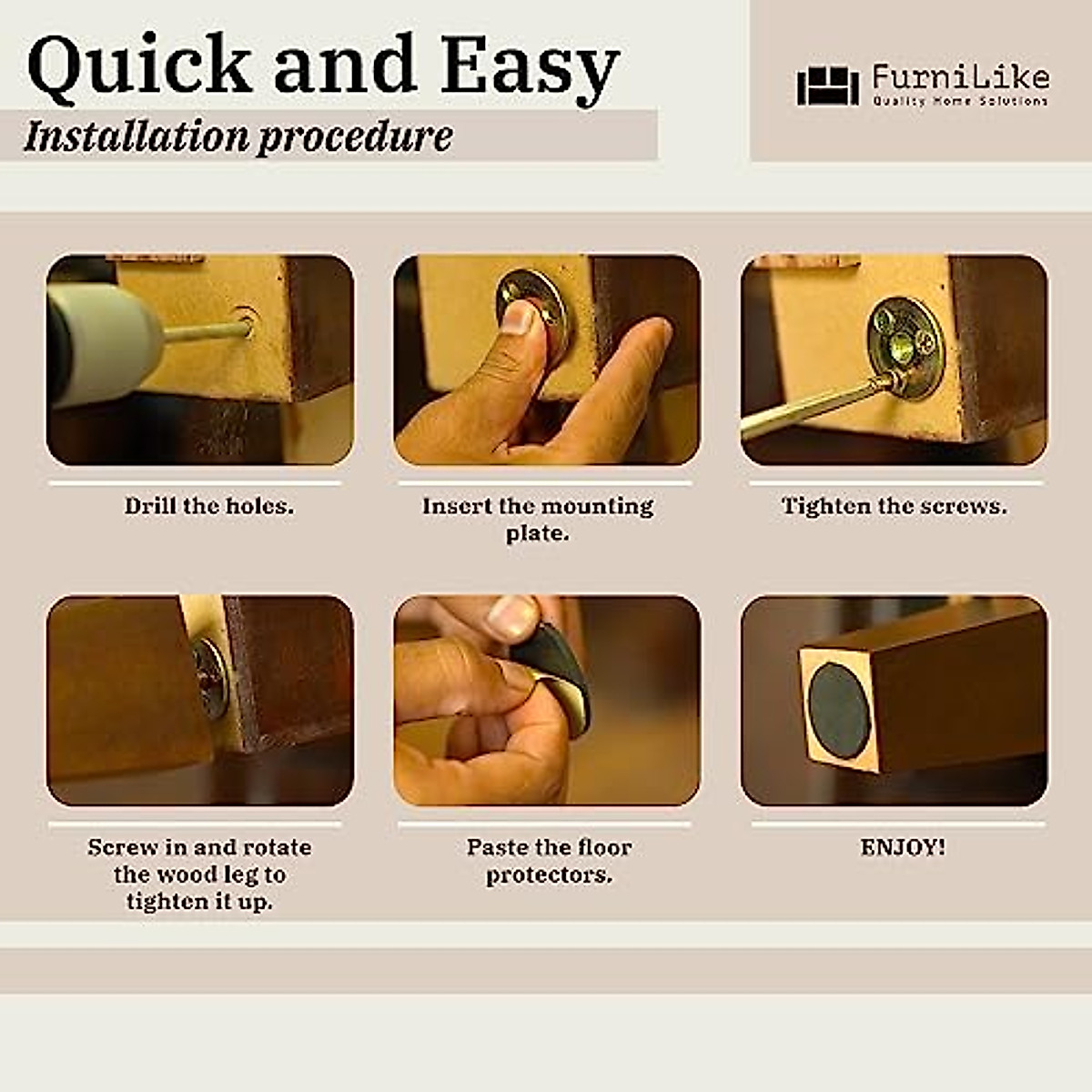 Quick and Easy

Installation procedure

FurniLike
Quality Home Solutions

Drill the holes.

Insert the mounting plate.

Tighten the screws.

Screw in and rotate the wood leg to tighten it up.

Paste the floor protectors.

ENJOY!