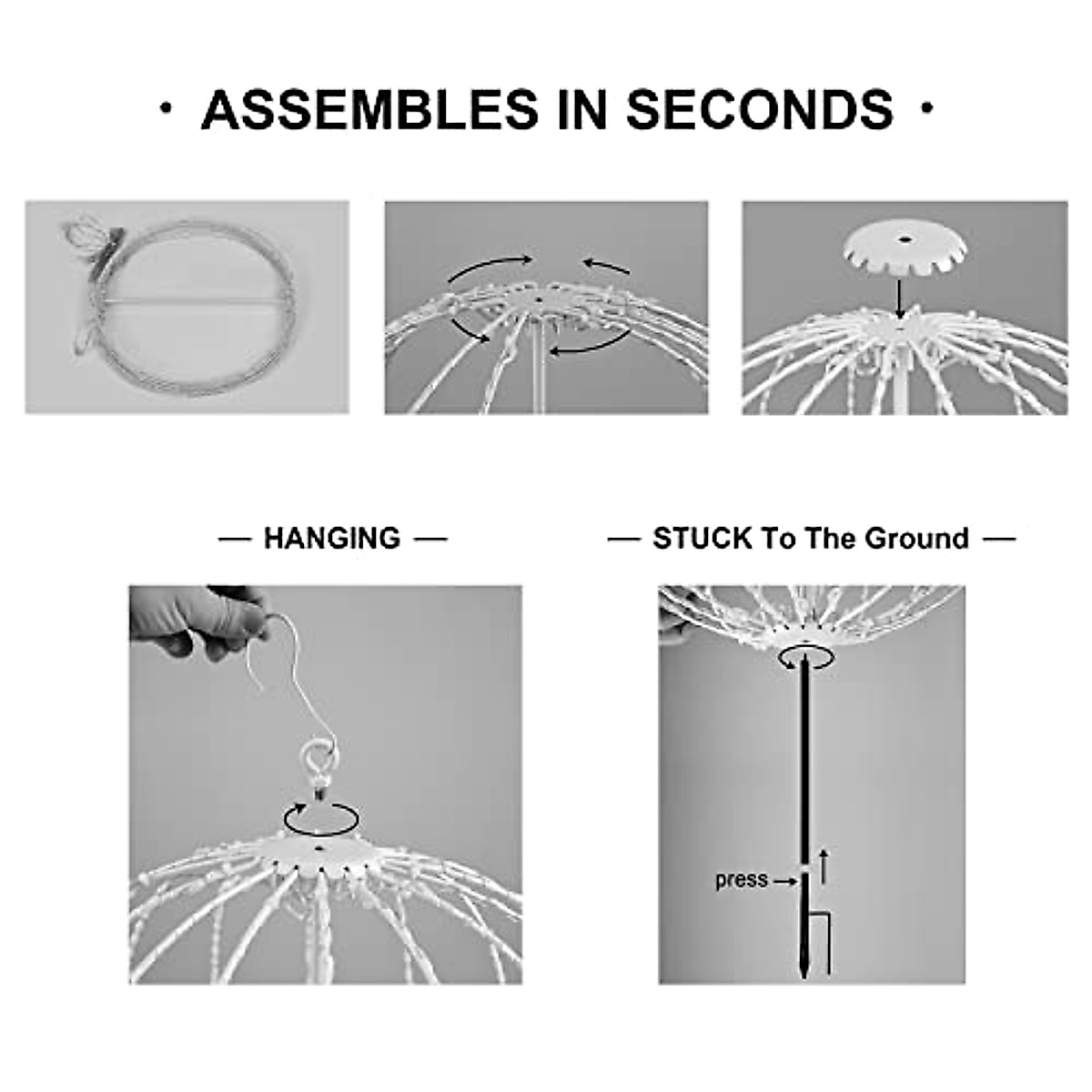 · ASSEMBLES IN SECONDS ·

— HANGING —

— STUCK To The Ground —

press