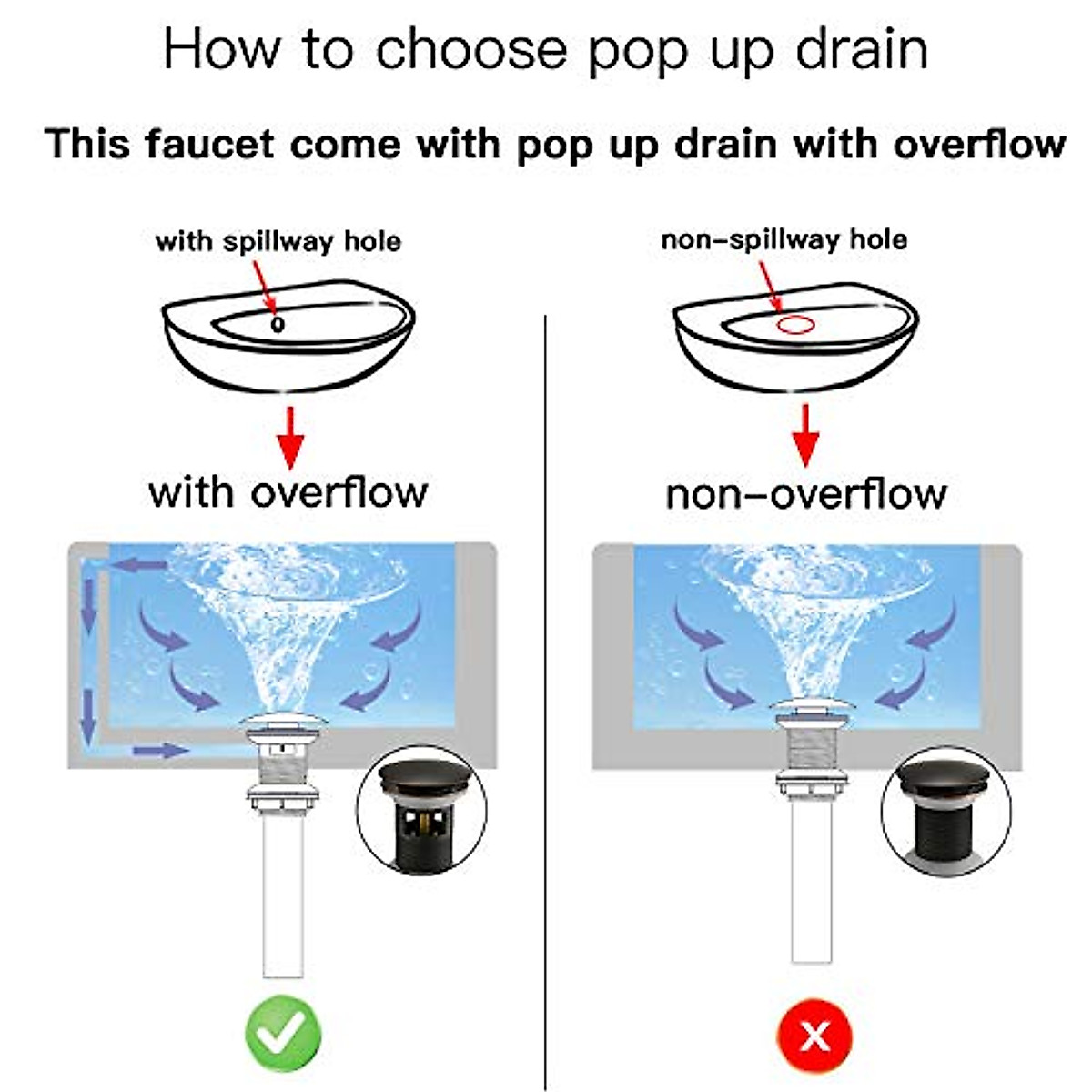 How to choose pop up drain

This faucet come with pop up drain with overflow

with spillway hole

with overflow

non-spillway hole

non-overflow