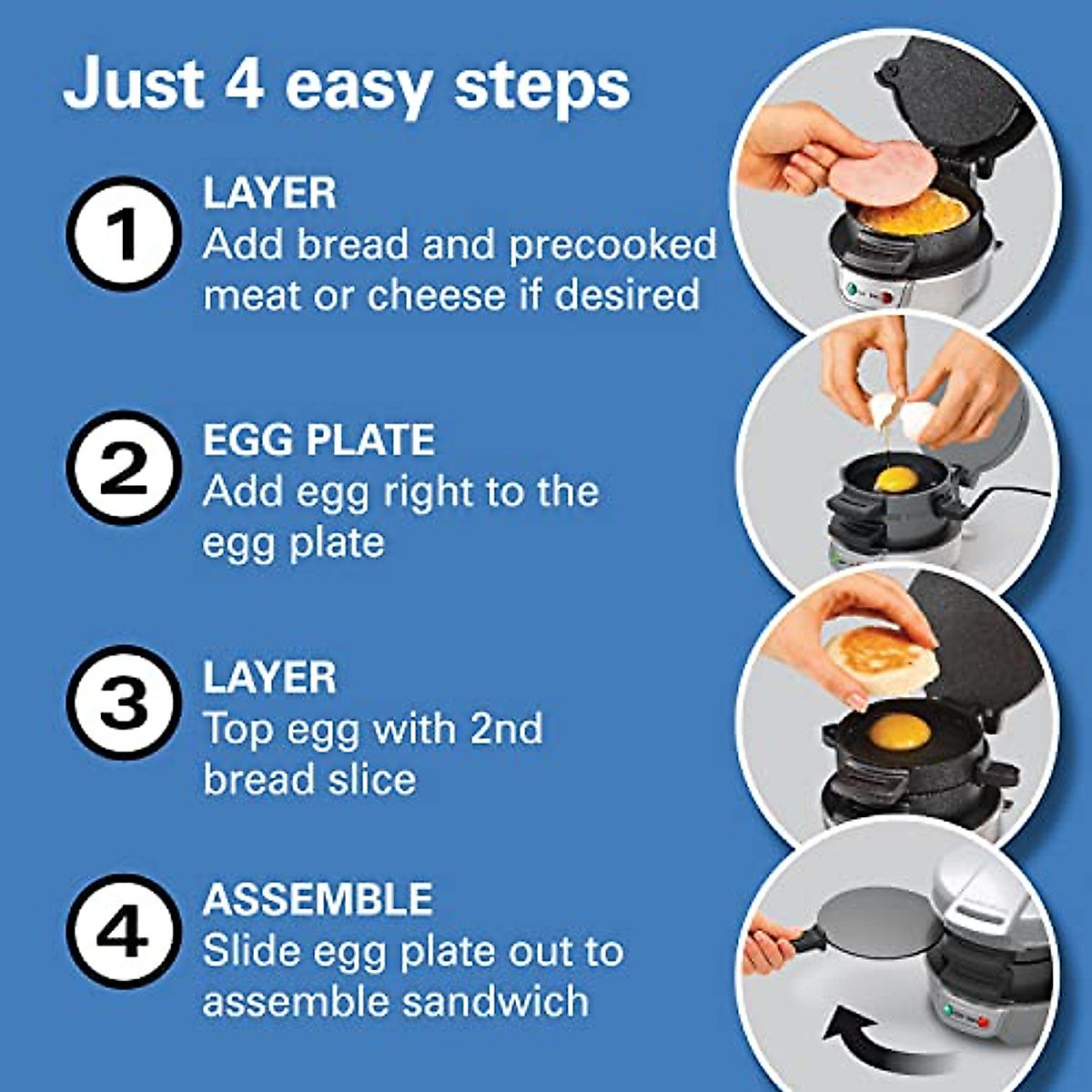 Just 4 easy steps

1 LAYER
Add bread and precooked meat or cheese if desired

2 EGG PLATE
Add egg right to the egg plate

3 LAYER
Top egg with 2nd bread slice

4 ASSEMBLE
Slide egg plate out to assemble sandwich