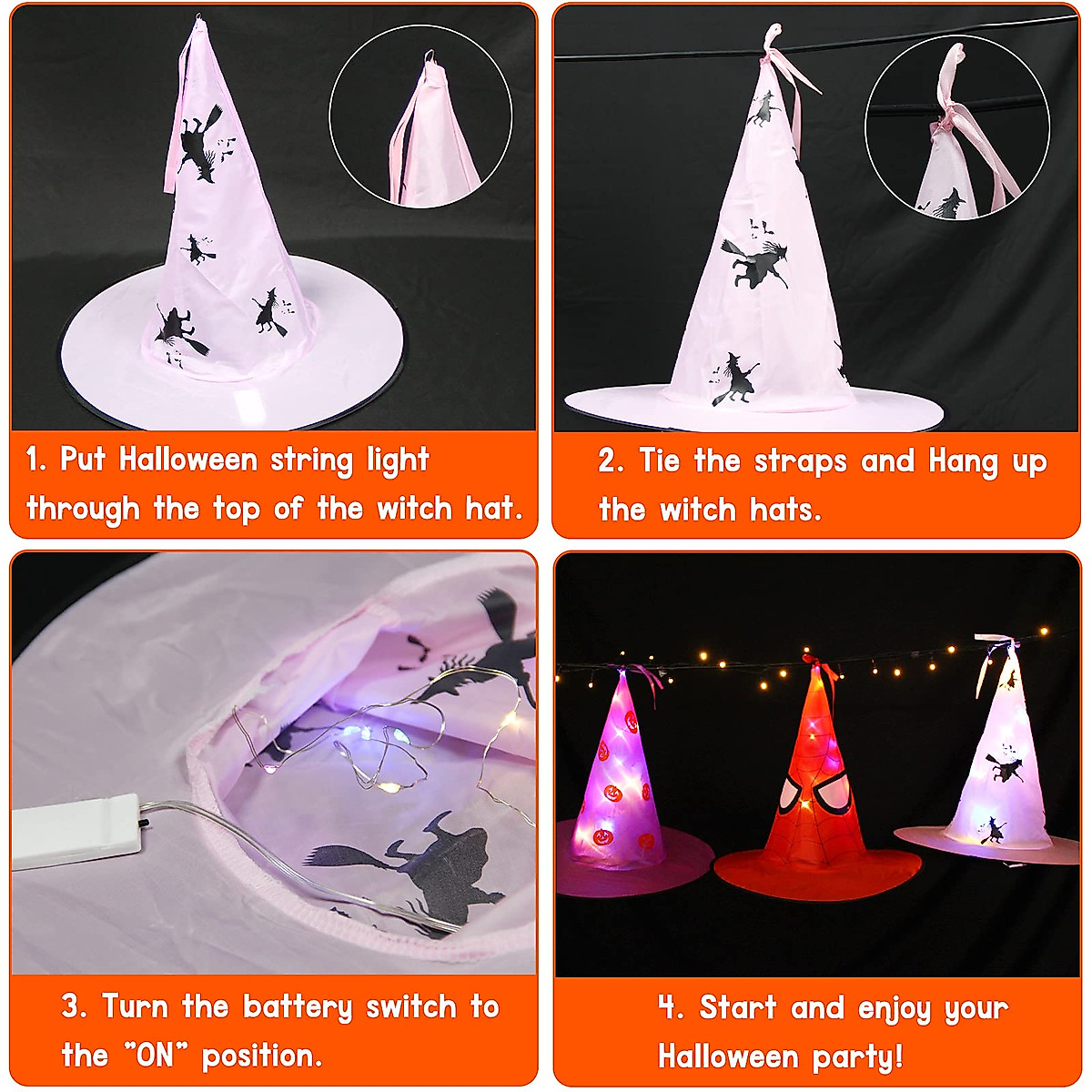 1. Put Halloween string light through the top of the witch hat.

2. Tie the straps and Hang up the witch hats.

3. Turn the battery switch to the "ON" position.

4. Start and enjoy your Halloween party!