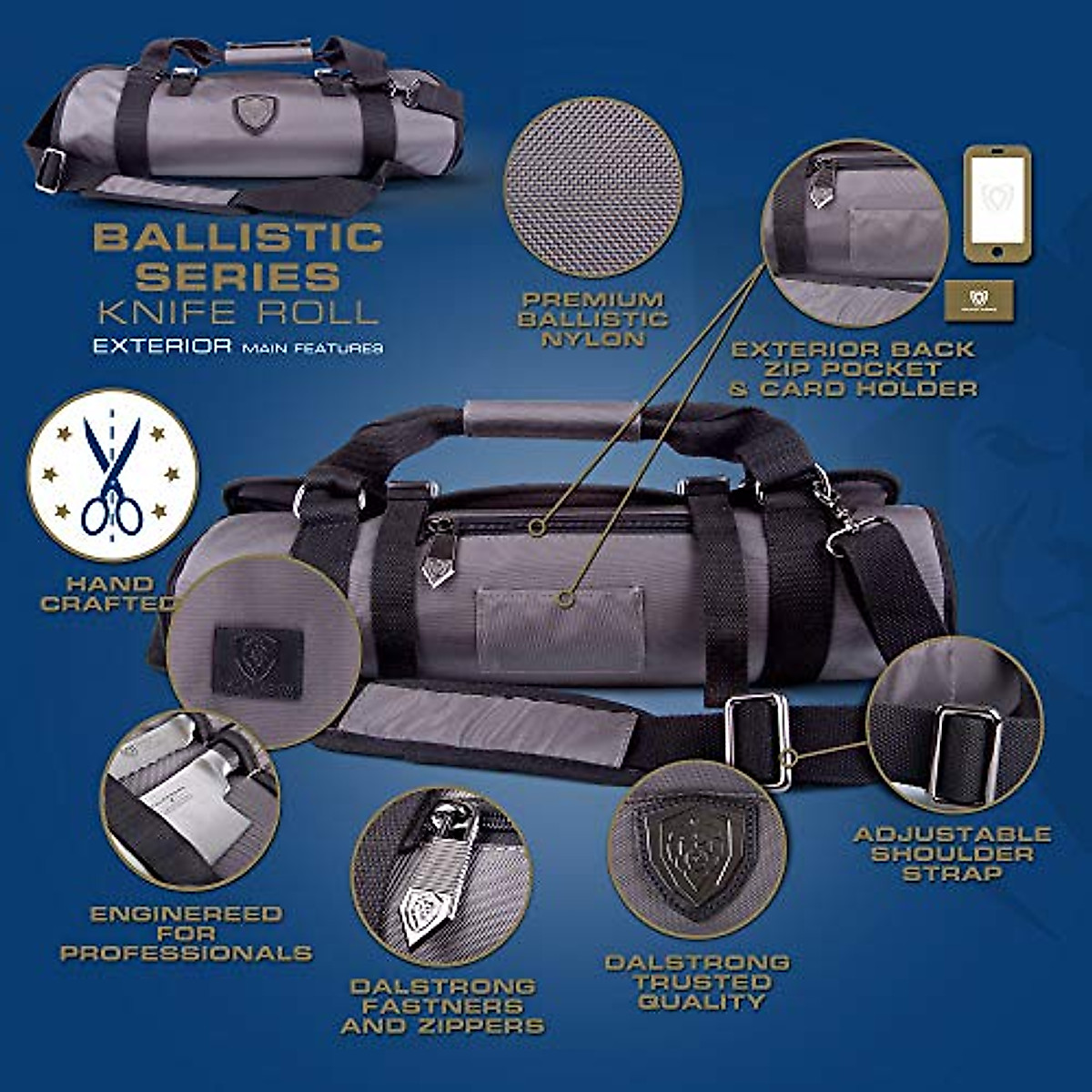 BALLISTIC SERIES
KNIFE ROLL
EXTERIOR MAIN FEATURES

PREMIUM BALLISTIC NYLON

EXTERIOR BACK ZIP POCKET & CARD HOLDER

HAND CRAFTED

ENGINEREED FOR PROFESSIONALS

DALSTRONG FASTNERS AND ZIPPERS

DALSTRONG TRUSTED QUALITY

ADJUSTABLE SHOULDER STRAP