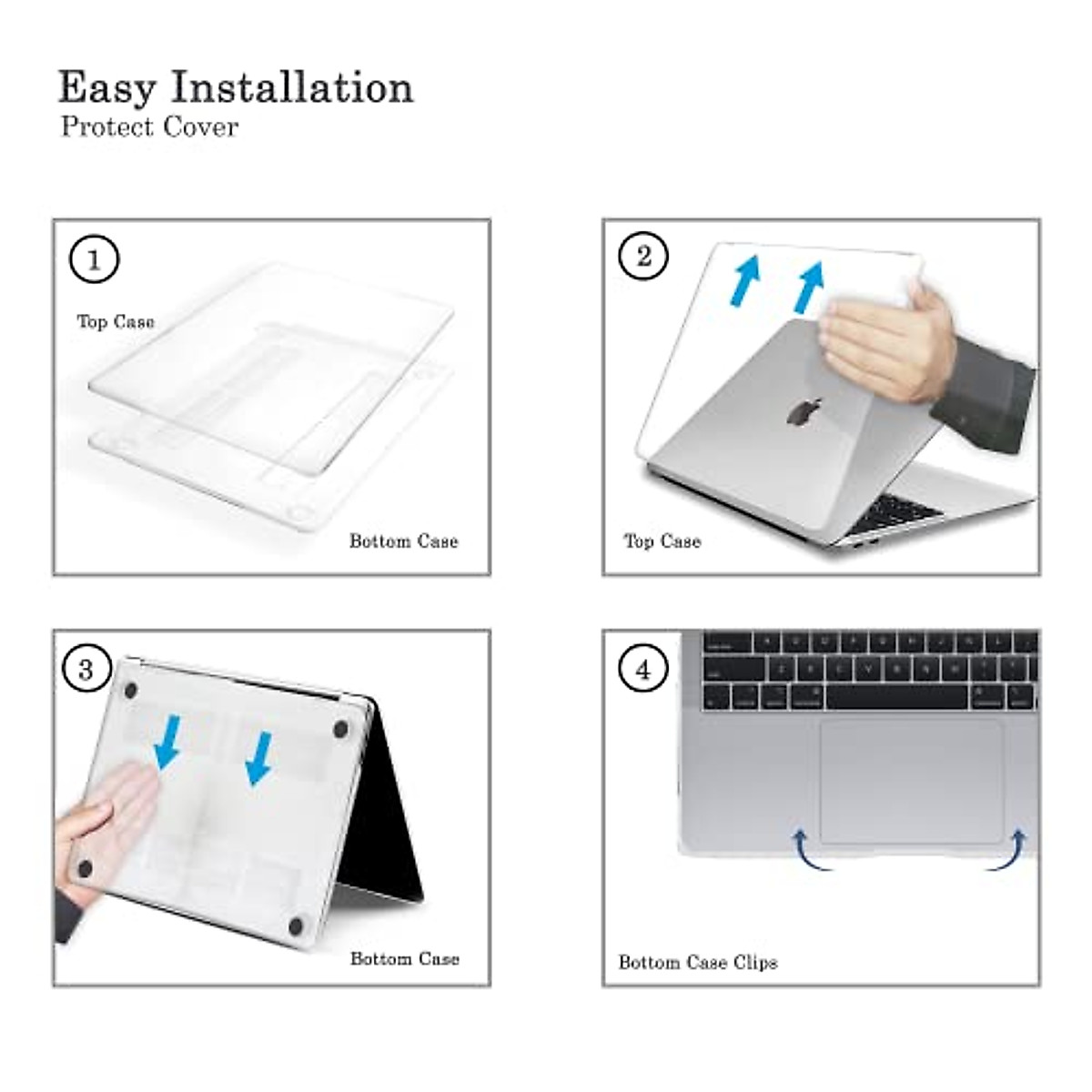 Easy Installation
Protect Cover

①
Top Case
Bottom Case

②
Top Case

③
Bottom Case

④
Bottom Case Clips