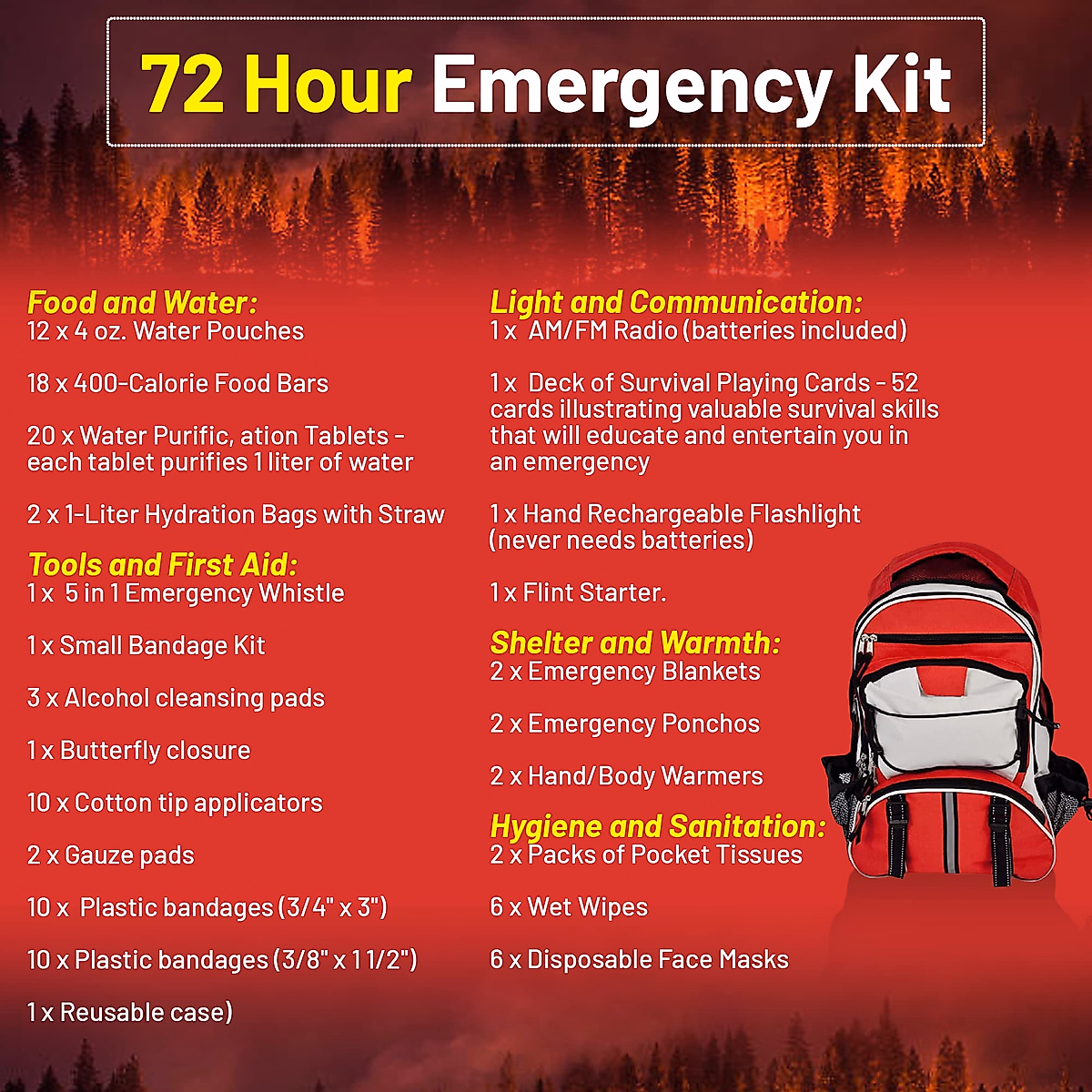 72 Hour Emergency Kit

Food and Water:
12 x 4 oz. Water Pouches

18 x 400-Calorie Food Bars

20 x Water Purific, ation Tablets - each tablet purifies 1 liter of water

2 x 1-Liter Hydration Bags with Straw

Tools and First Aid:
1 x 5 in 1 Emergency Whistle

1 x Small Bandage Kit

3 x Alcohol cleansing pads

1 x Butterfly closure

10 x Cotton tip applicators

2 x Gauze pads

10 x Plastic bandages (3/4" x 3")

10 x Plastic bandages (3/8" x 1 1/2")

1 x Reusable case)

Light and Communication:
1 x AM/FM Radio (batteries included)

1 x Deck of Survival Playing Cards - 52 cards illustrating valuable survival skills that will educate and entertain you in an emergency

1 x Hand Rechargeable Flashlight (never needs batteries)

1 x Flint Starter.

Shelter and Warmth:
2 x Emergency Blankets

2 x Emergency Ponchos

2 x Hand/Body Warmers

Hygiene and Sanitation:
2 x Packs of Pocket Tissues

6 x Wet Wipes

6 x Disposable Face Masks