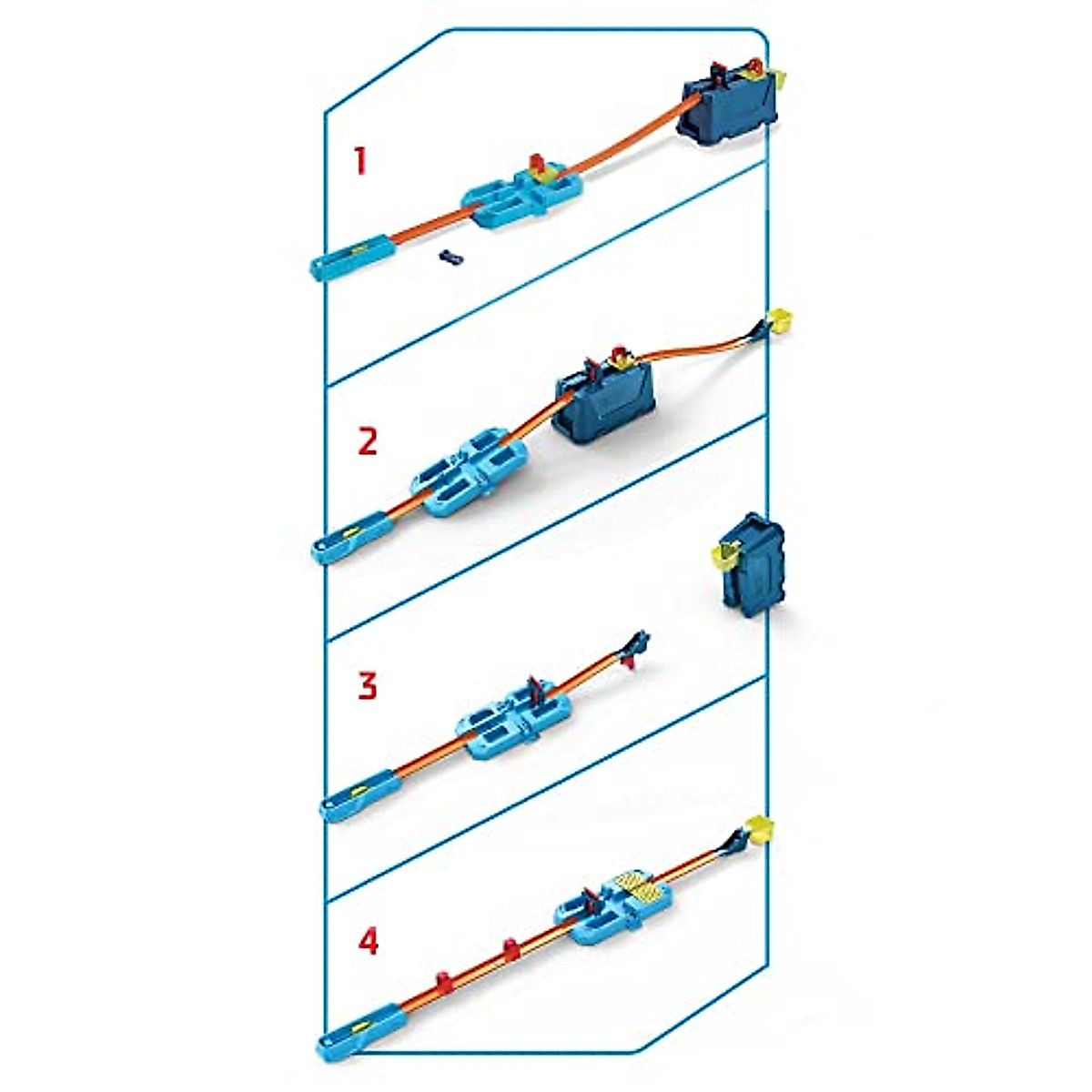 1

2

3

4