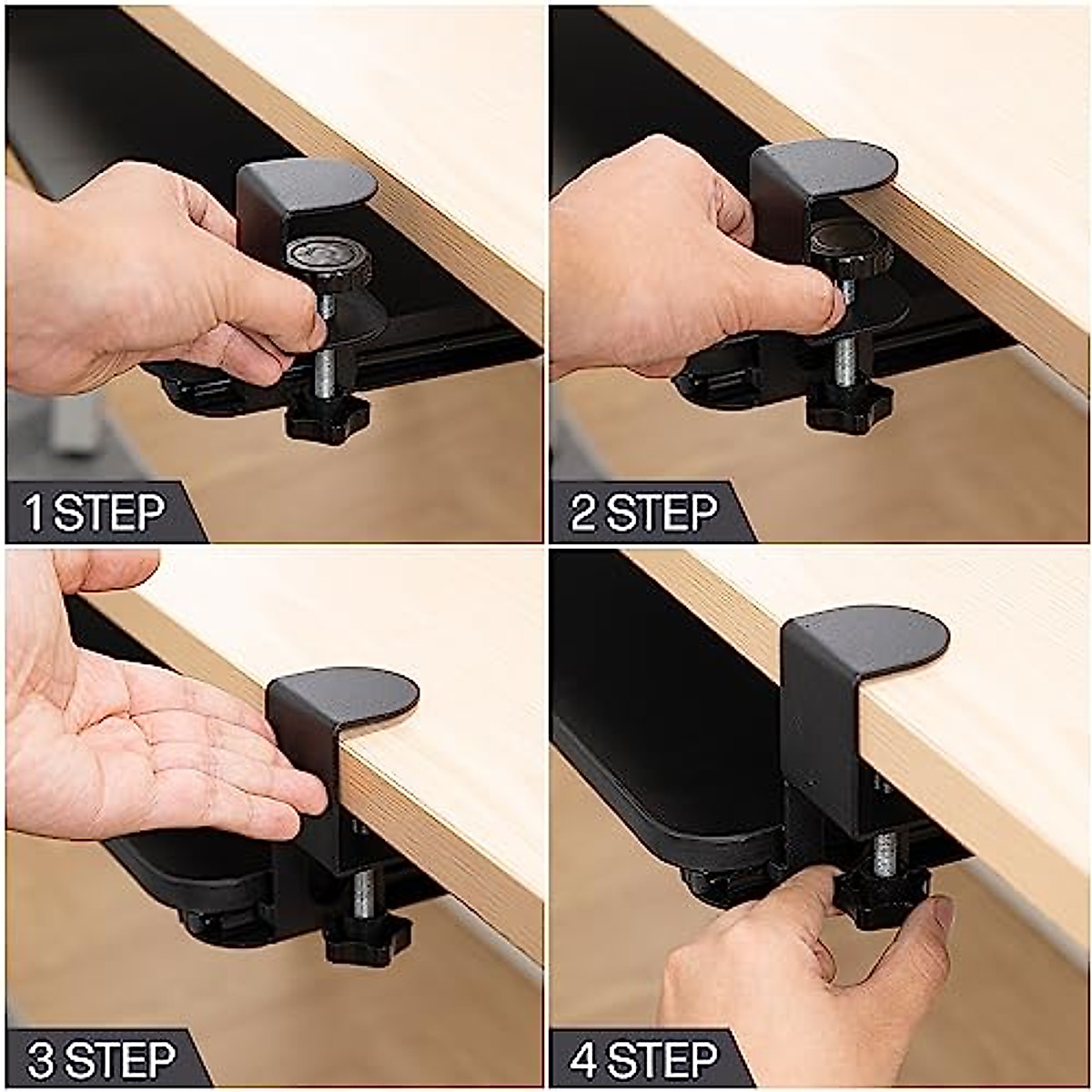 1 STEP

2 STEP

3 STEP

4 STEP