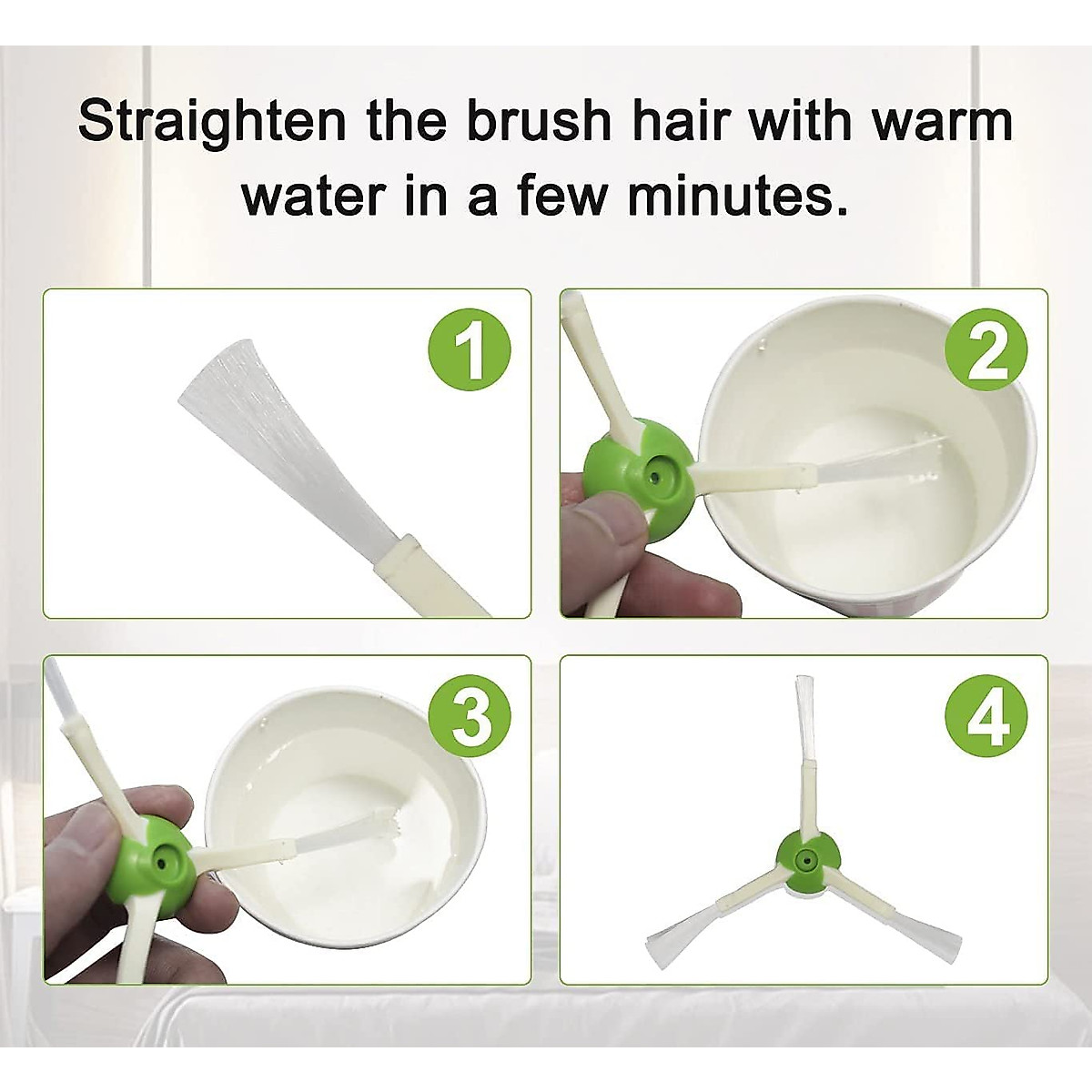 Straighten the brush hair with warm water in a few minutes.

1

2

3

4