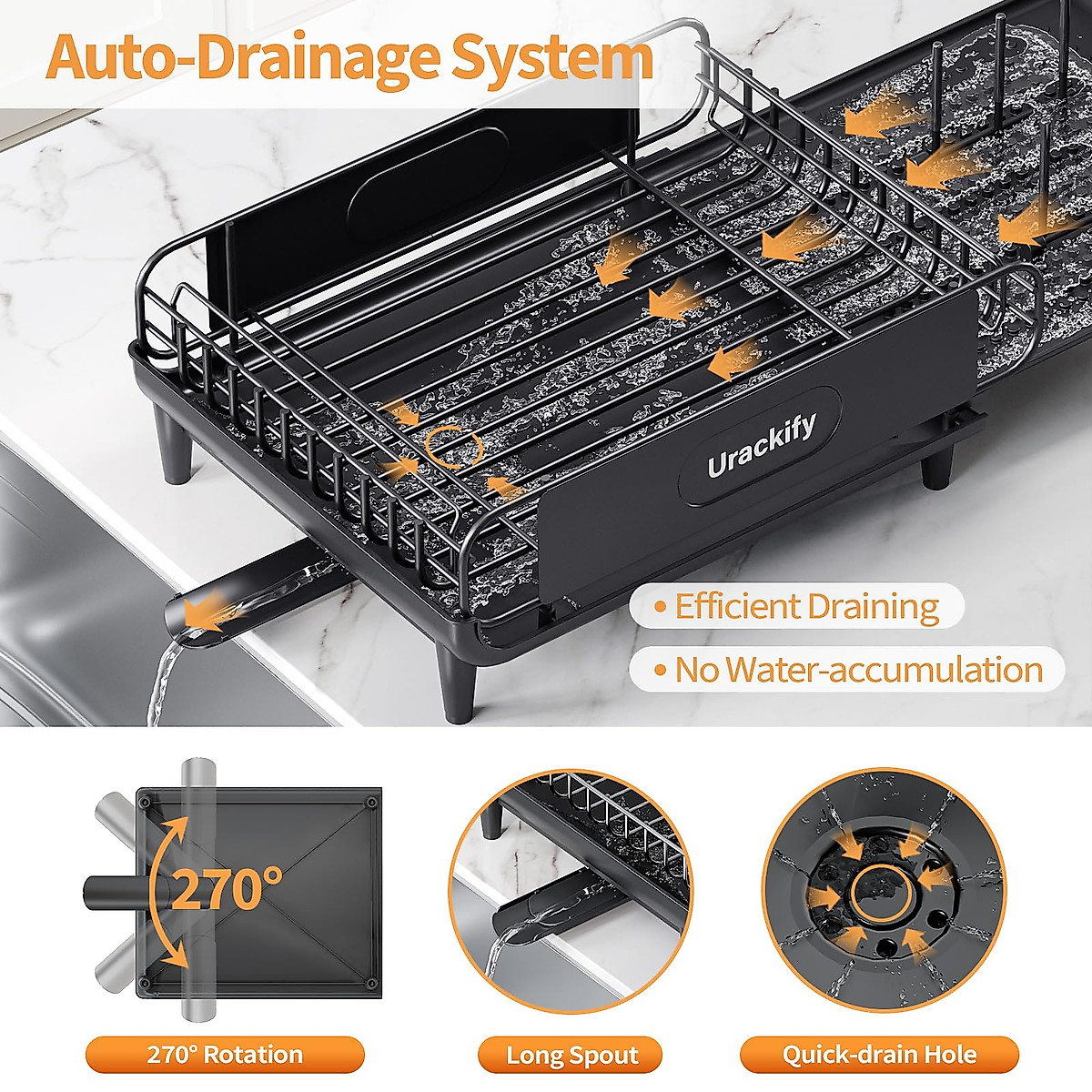 Auto-Drainage System

Urackify

• Efficient Draining

• No Water-accumulation

270°

270° Rotation

Long Spout

Quick-drain Hole