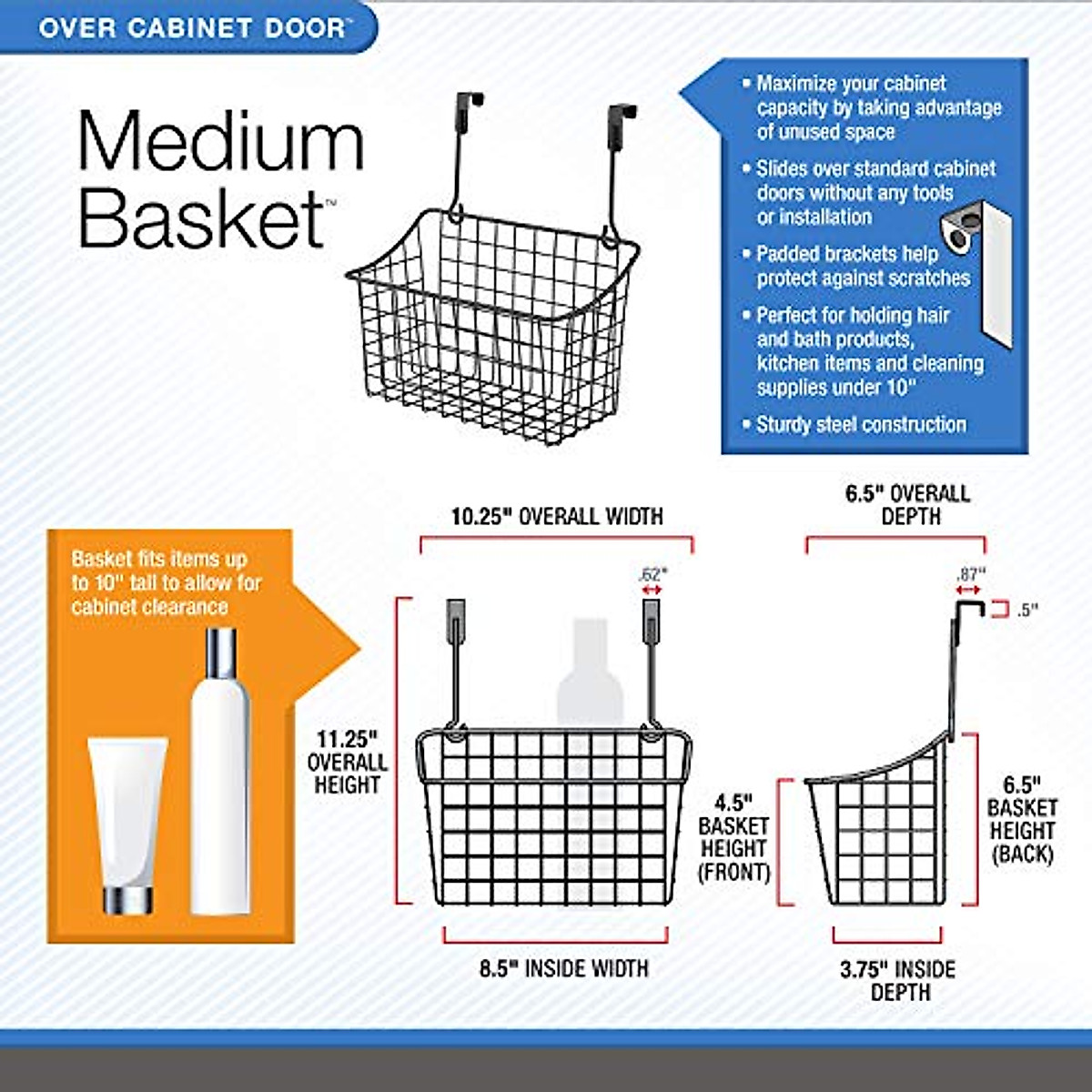 OVER CABINET DOOR™

Medium Basket™

• Maximize your cabinet capacity by taking advantage of unused space

• Slides over standard cabinet doors without any tools or installation

• Padded brackets help protect against scratches

• Perfect for holding hair and bath products, kitchen items and cleaning supplies under 10"

• Sturdy steel construction

Basket fits items up to 10" tall to allow for cabinet clearance

10.25" OVERALL WIDTH

.62"

11.25" OVERALL HEIGHT

4.5" BASKET HEIGHT (FRONT)

8.5" INSIDE WIDTH

6.5" OVERALL DEPTH

.87"

.5"

6.5" BASKET HEIGHT (BACK)

3.75" INSIDE DEPTH