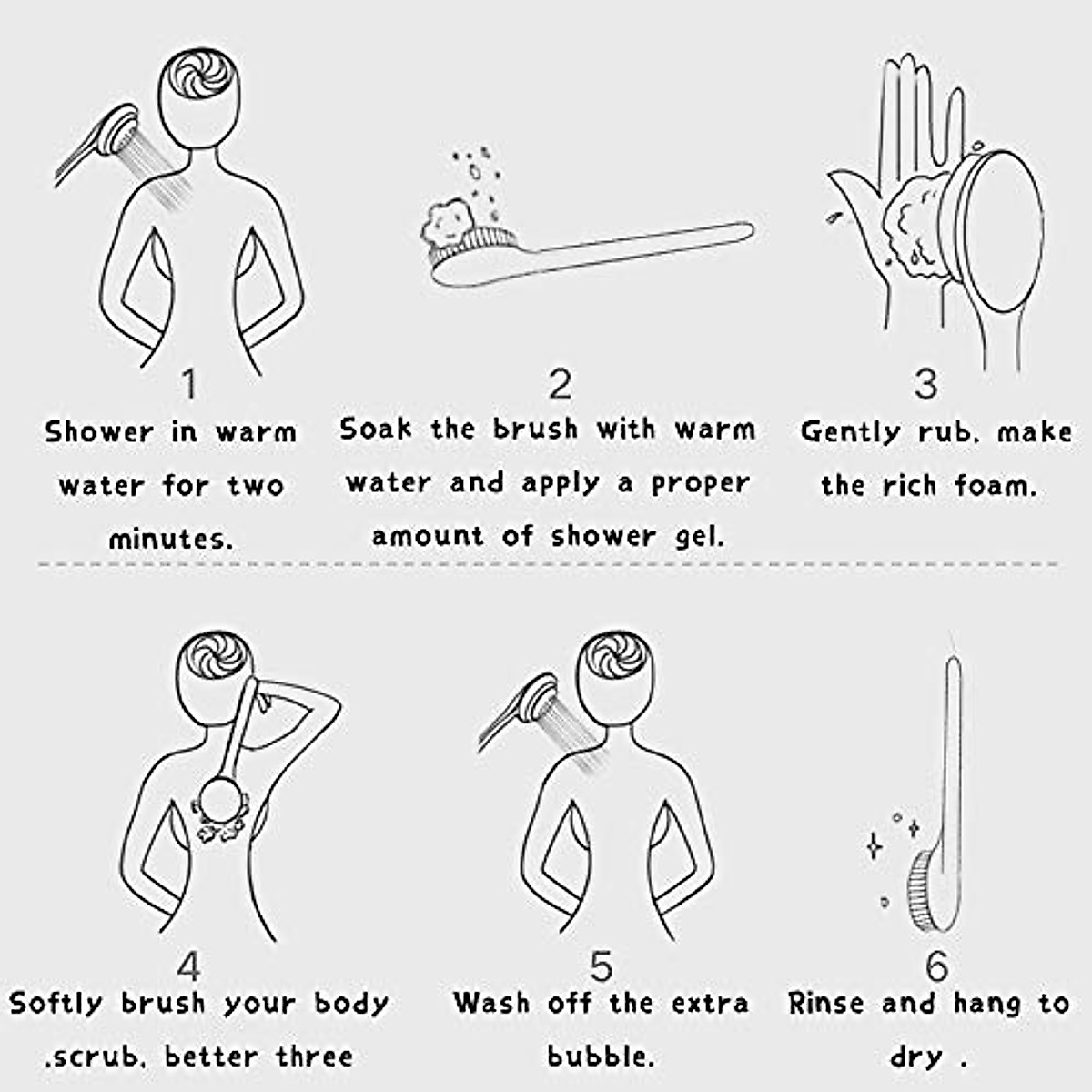 1
Shower in warm water for two minutes.

2
Soak the brush with warm water and apply a proper amount of shower gel.

3
Gently rub, make the rich foam.

4
Softly brush your body .scrub, better three

5
Wash off the extra bubble.

6
Rinse and hang to dry .