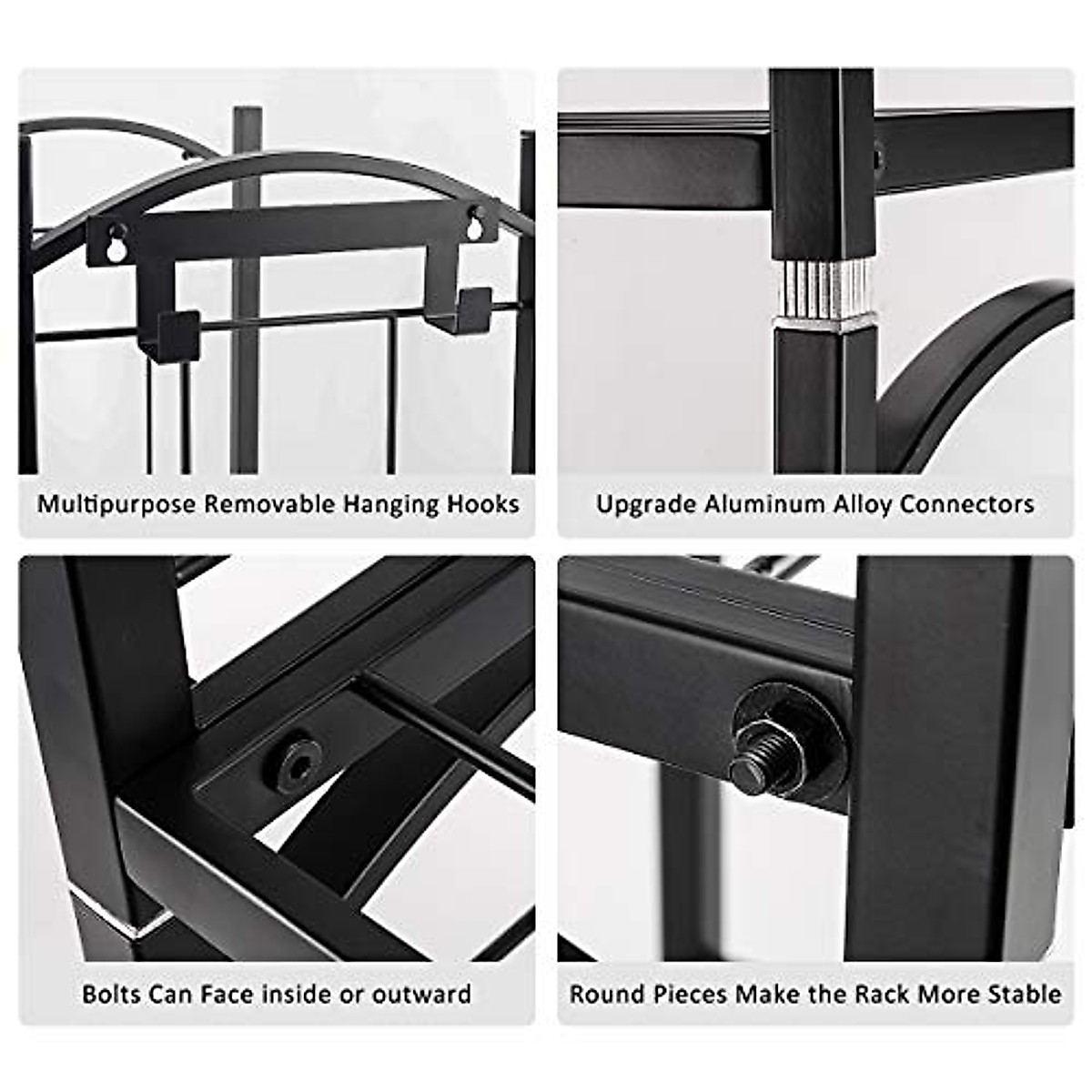 Multipurpose Removable Hanging Hooks

Upgrade Aluminum Alloy Connectors

Bolts Can Face inside or outward

Round Pieces Make the Rack More Stable