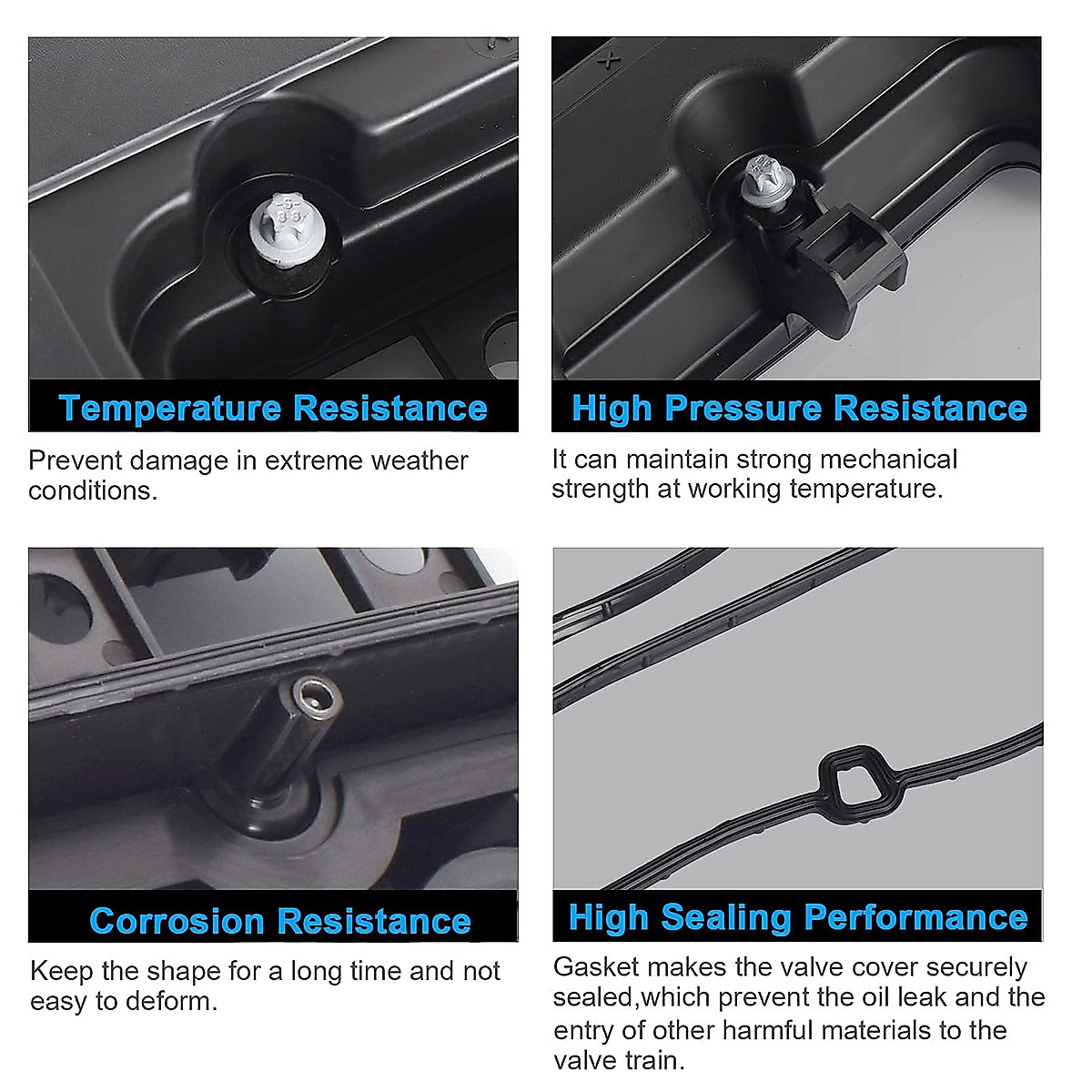 Temperature Resistance

Prevent damage in extreme weather conditions.

High Pressure Resistance

It can maintain strong mechanical strength at working temperature.

Corrosion Resistance

Keep the shape for a long time and not easy to deform.

High Sealing Performance

Gasket makes the valve cover securely sealed,which prevent the oil leak and the entry of other harmful materials to the valve train.