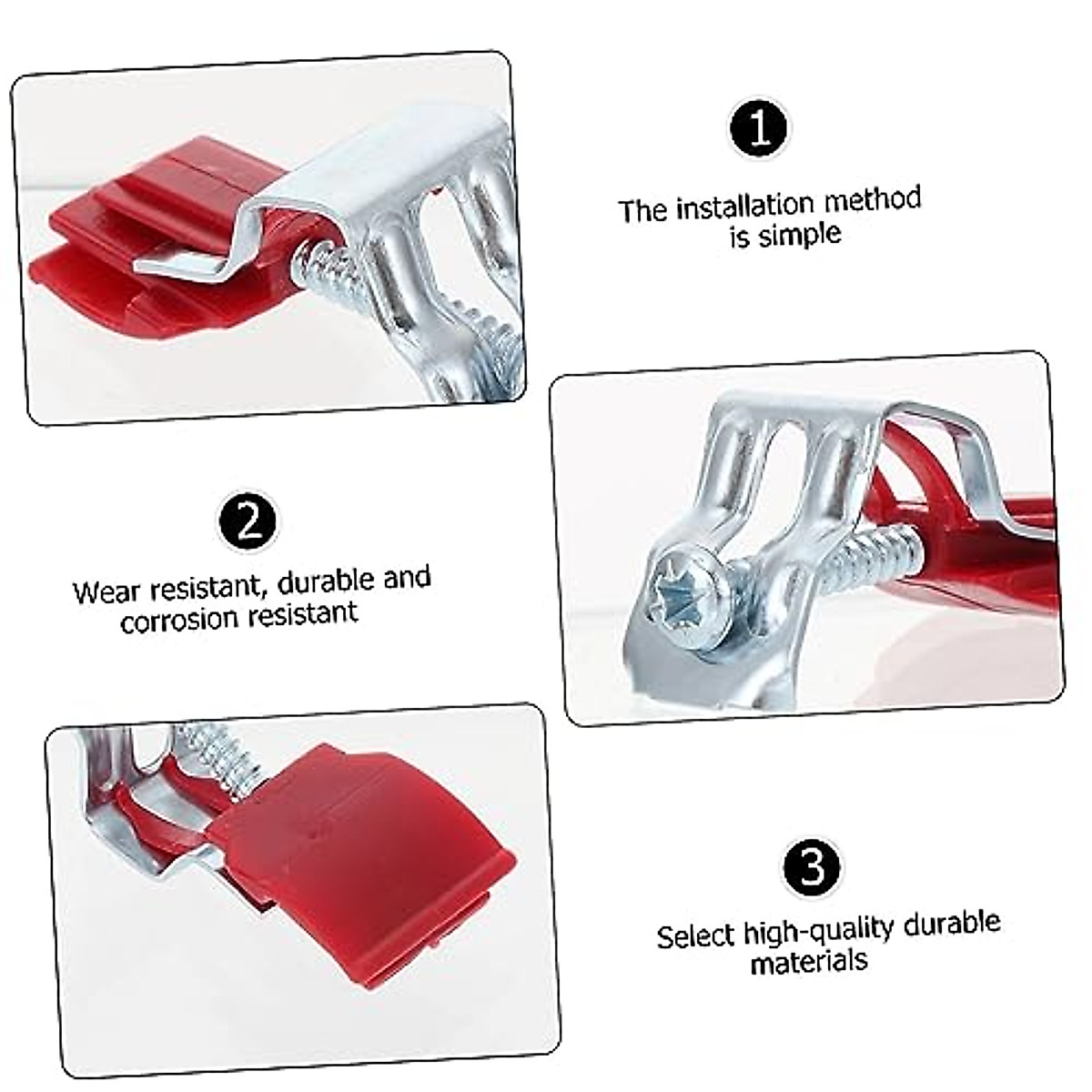 1

The installation method is simple

2

Wear resistant, durable and corrosion resistant

3

Select high-quality durable materials