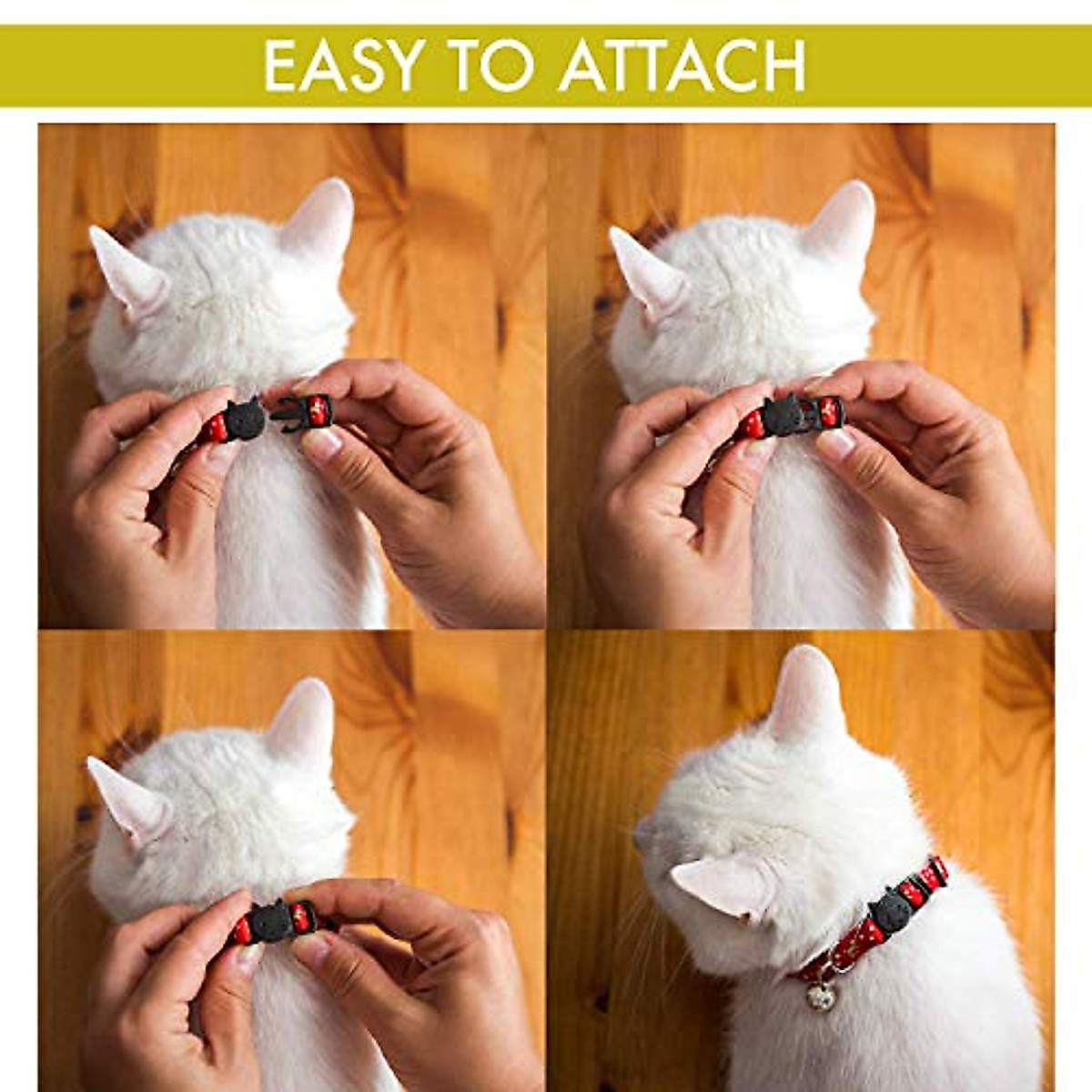 EASY TO ATTACH