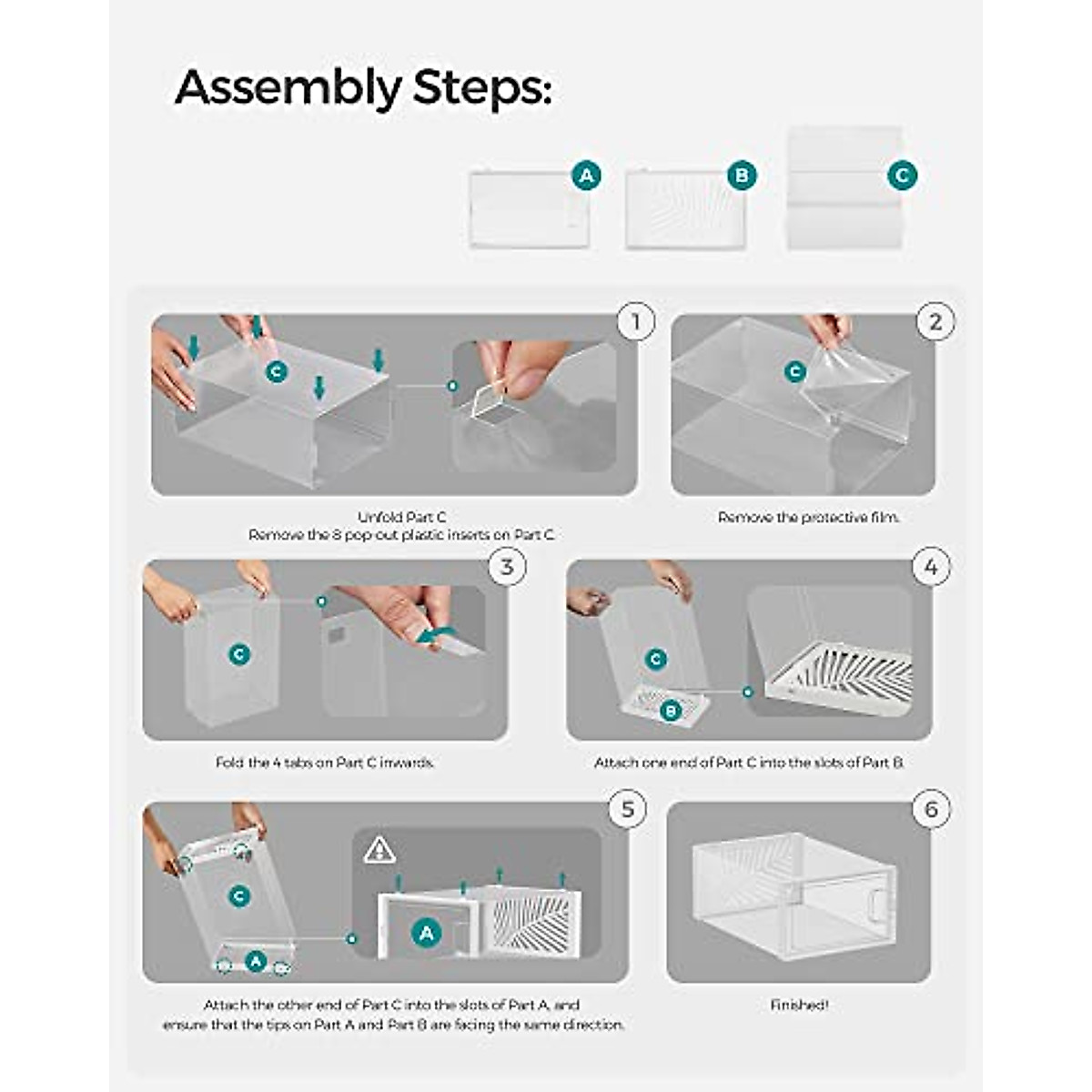 Assembly Steps:

A
B
C

1
C
Unfold Part C
Remove the 8 pop out plastic inserts on Part C.

2
C
Remove the protective film.

3
C
Fold the 4 tabs on Part C inwards.

4
C
B
Attach one end of Part C into the slots of Part B.

5
C
A
A
Attach the other end of Part C into the slots of Part A, and ensure that the tips on Part A and Part B are facing the same direction.

6
Finished!