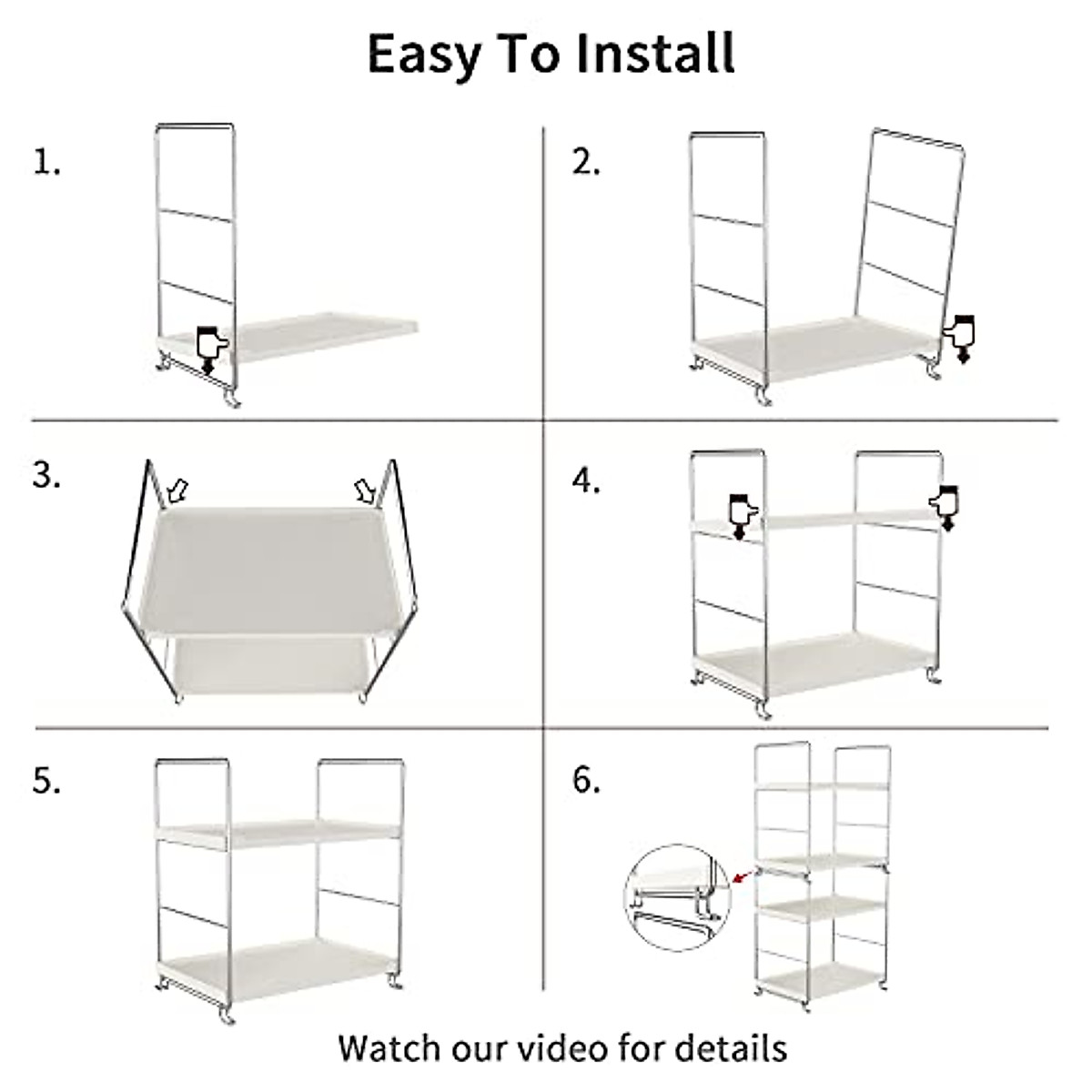 Easy To Install

1.

2.

3.

4.

5.

6.

Watch our video for details