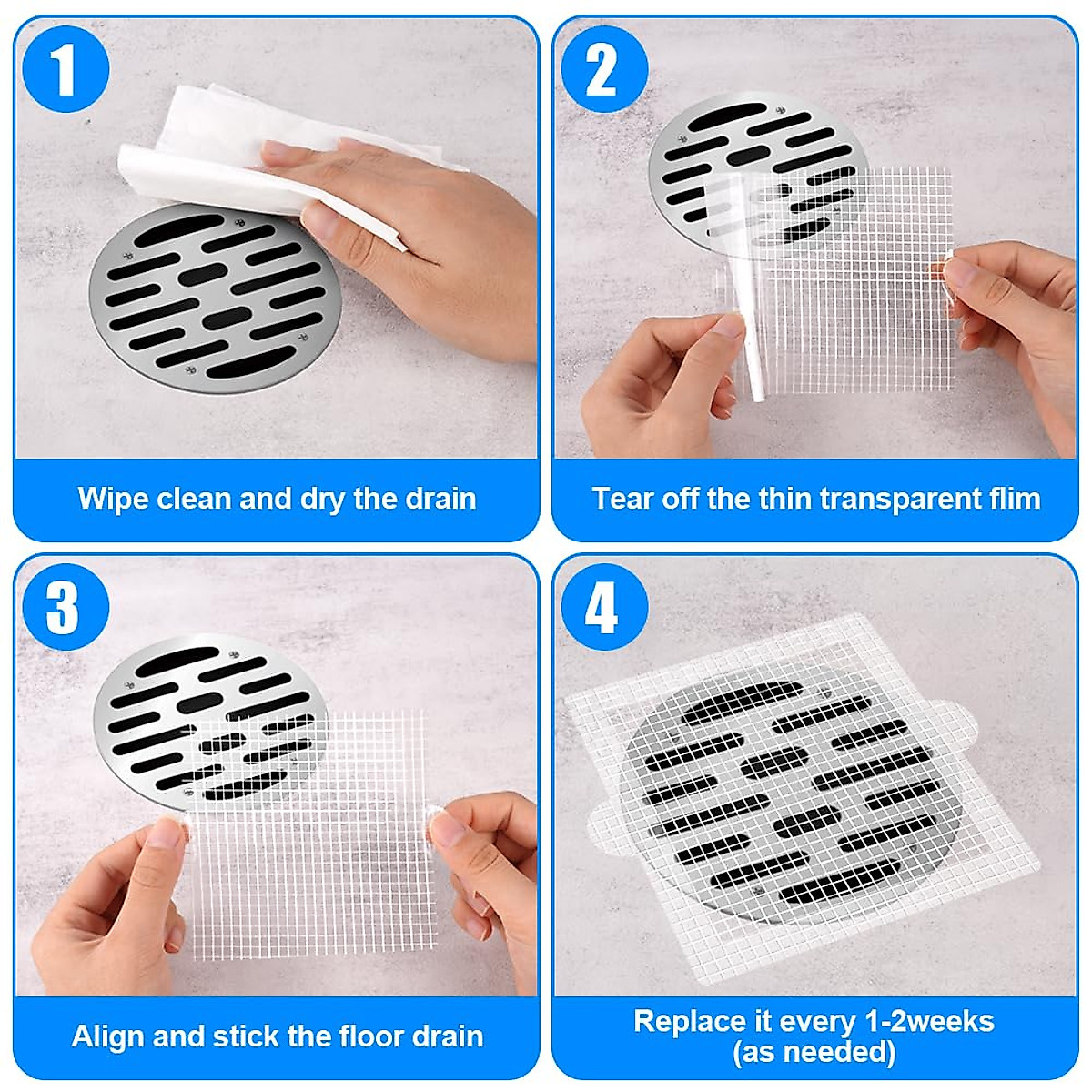 1

Wipe clean and dry the drain

2

Tear off the thin transparent flim

3

Align and stick the floor drain

4

Replace it every 1-2weeks (as needed)