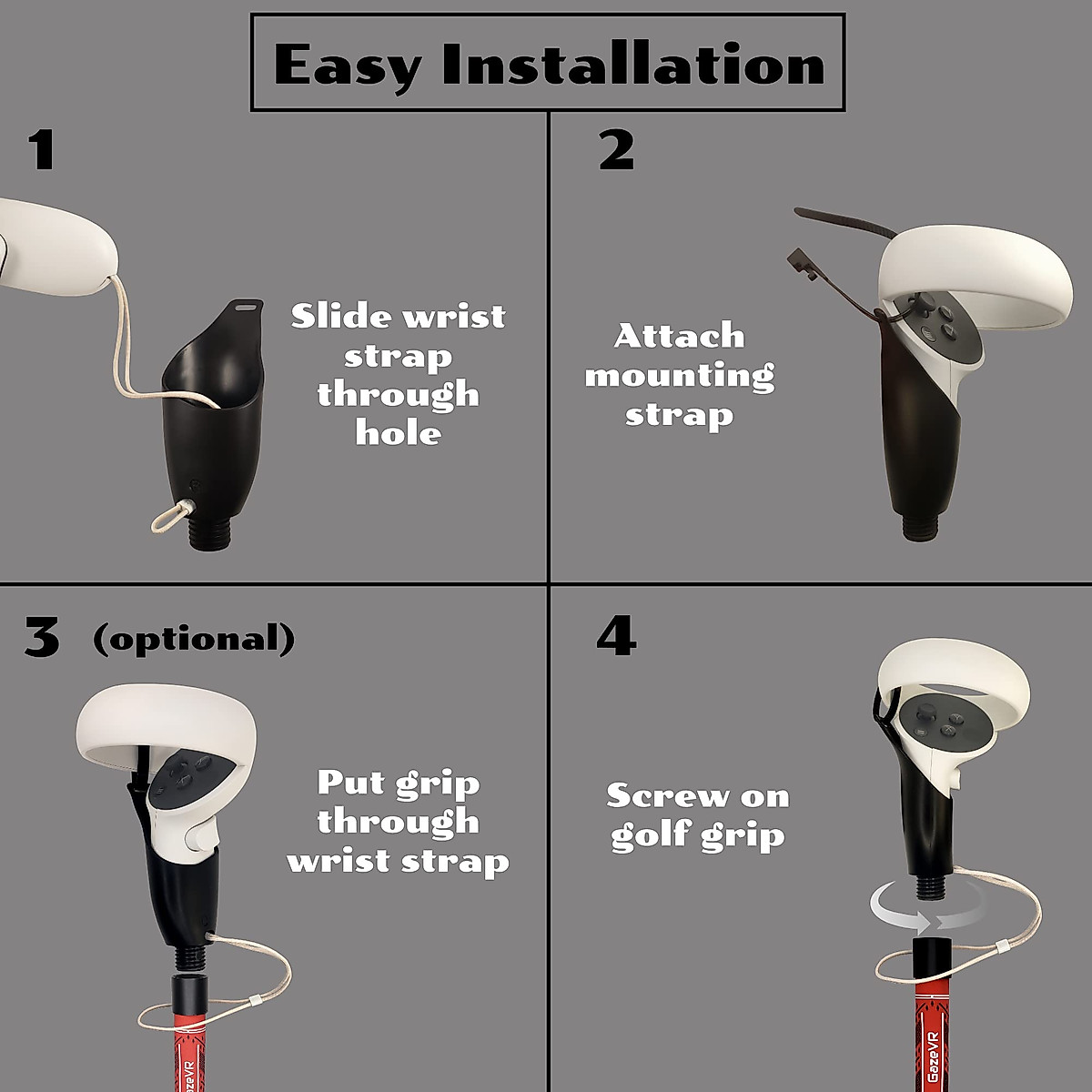 Easy Installation

1

Slide wrist strap through hole

2

Attach mounting strap

3 (optional)

Put grip through wrist strap

GazeVR

4

Screw on golf grip

GazeVR