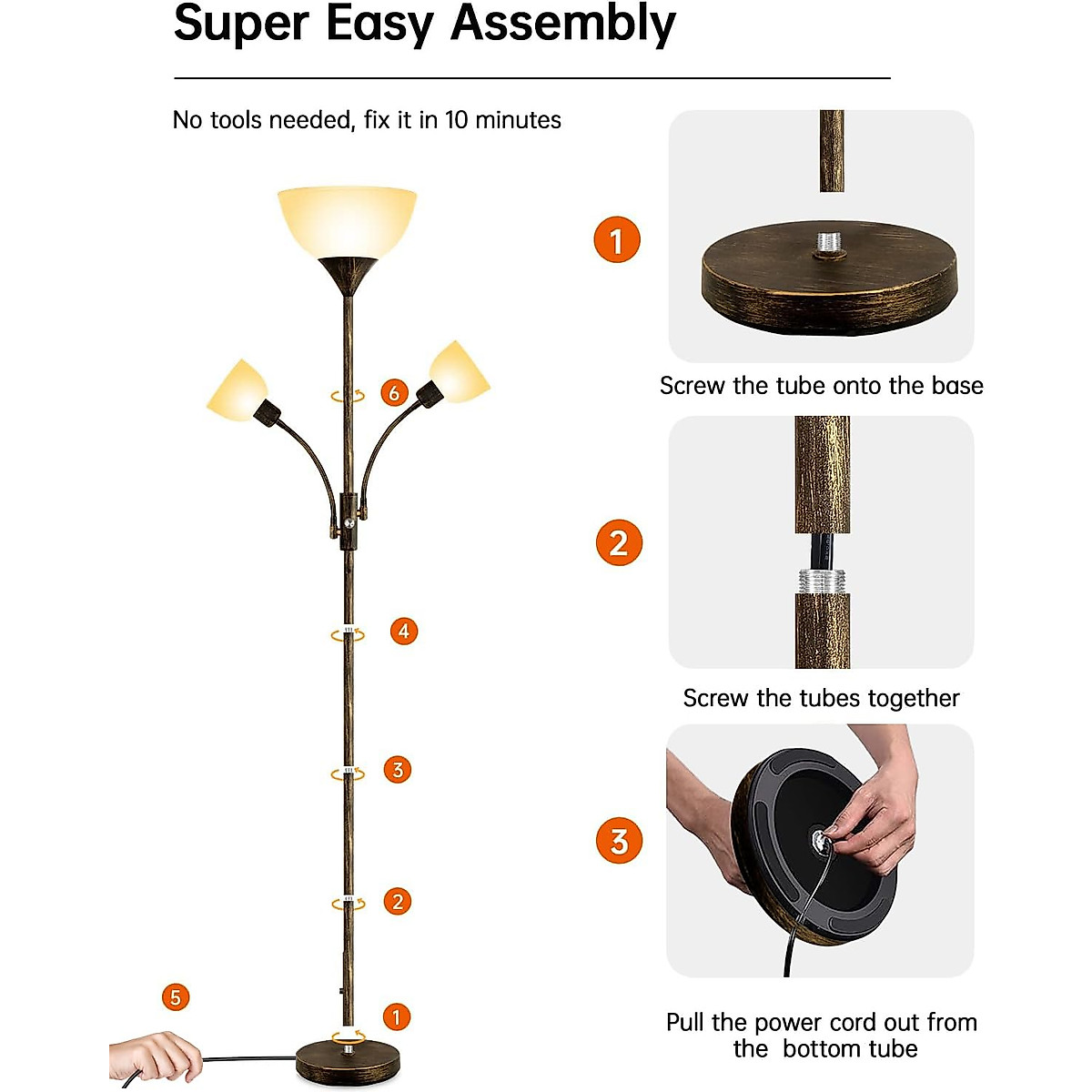 Super Easy Assembly

No tools needed, fix it in 10 minutes

6

4

3

2

5

1

1

Screw the tube onto the base

2

Screw the tubes together

3

Pull the power cord out from the bottom tube