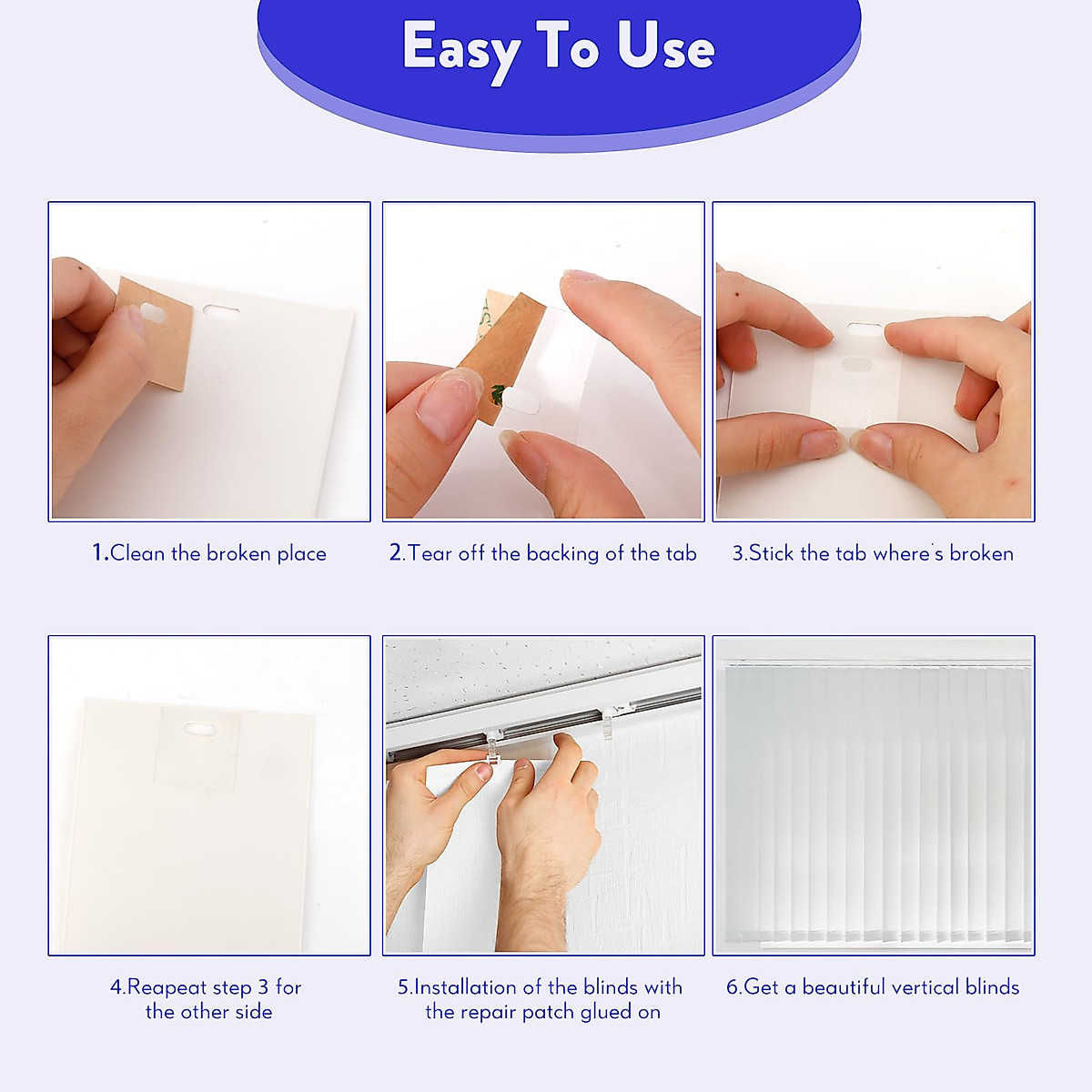 Easy To Use

1.Clean the broken place

2.Tear off the backing of the tab

3.Stick the tab where's broken

4.Reapeat step 3 for the other side

5.Installation of the blinds with the repair patch glued on

6.Get a beautiful vertical blinds