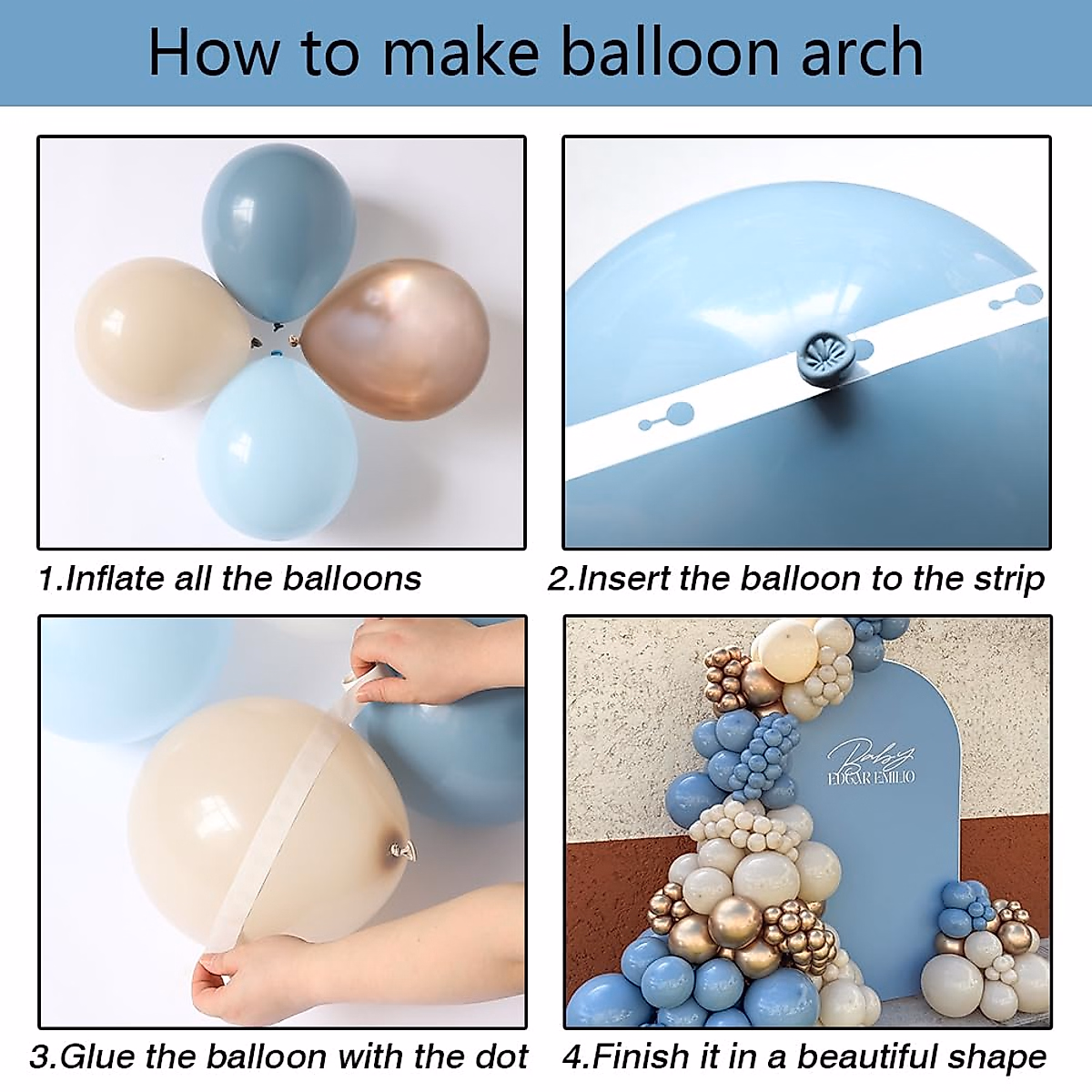 How to make balloon arch

1.Inflate all the balloons

2.Insert the balloon to the strip

Baby
EDGAR EMILIO

3.Glue the balloon with the dot

4.Finish it in a beautiful shape