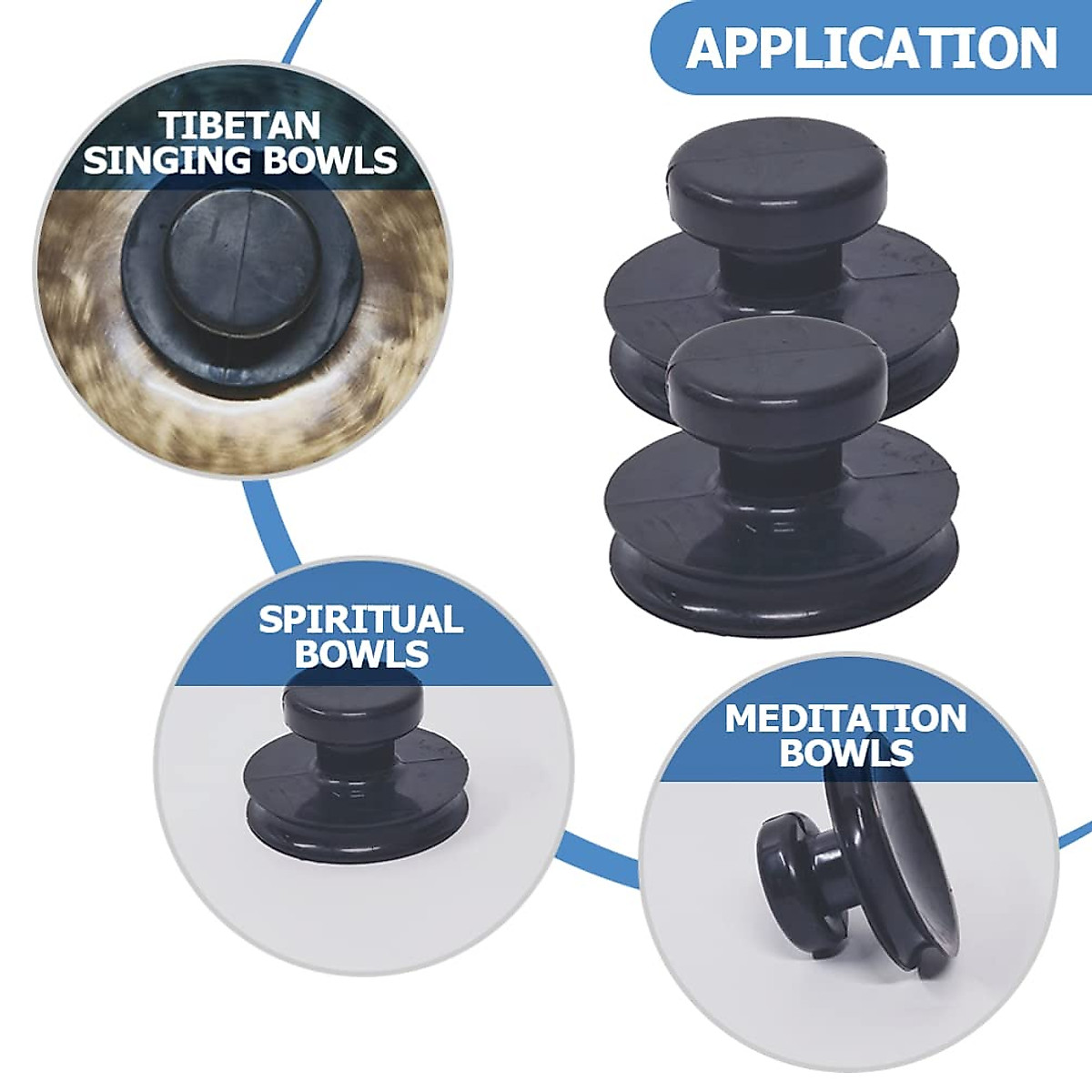 APPLICATION

TIBETAN SINGING BOWLS

SPIRITUAL BOWLS

MEDITATION BOWLS