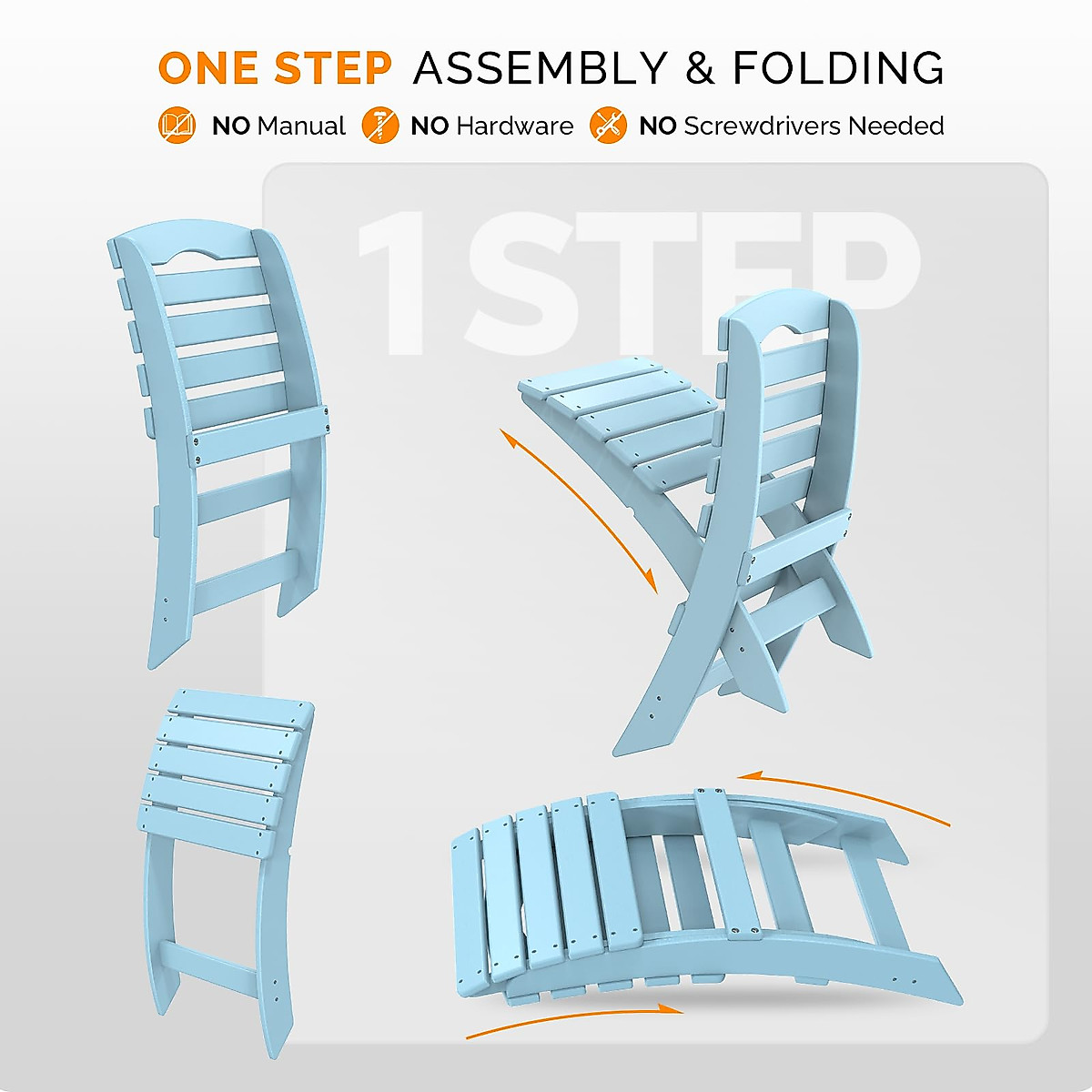 ONE STEP ASSEMBLY & FOLDING

NO Manual NO Hardware NO Screwdrivers Needed

1 STEP