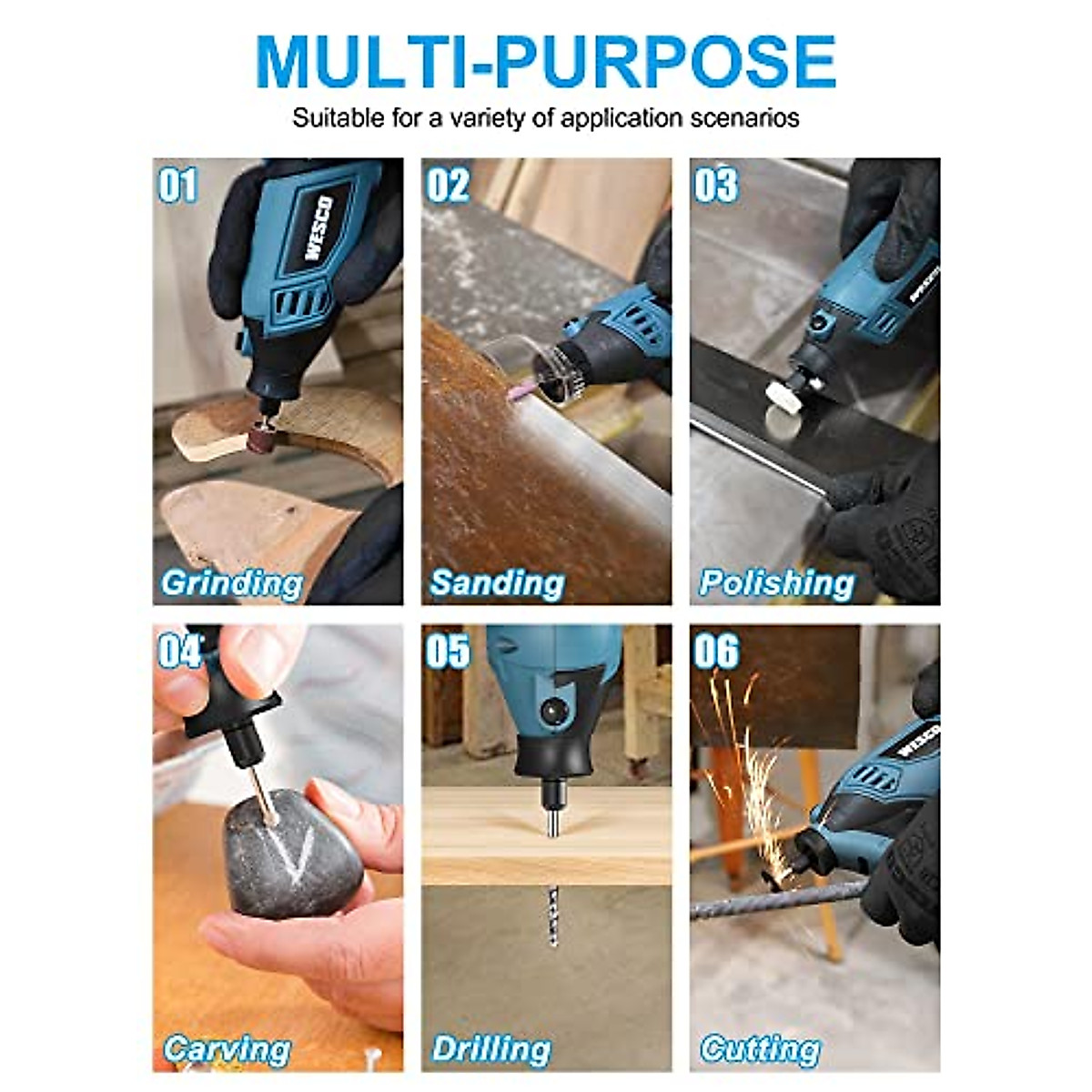 MULTI-PURPOSE

Suitable for a variety of application scenarios

01 WESCO Grinding

02 Sanding

03 Polishing

04 Carving

05 Drilling

06 WESCO Cutting