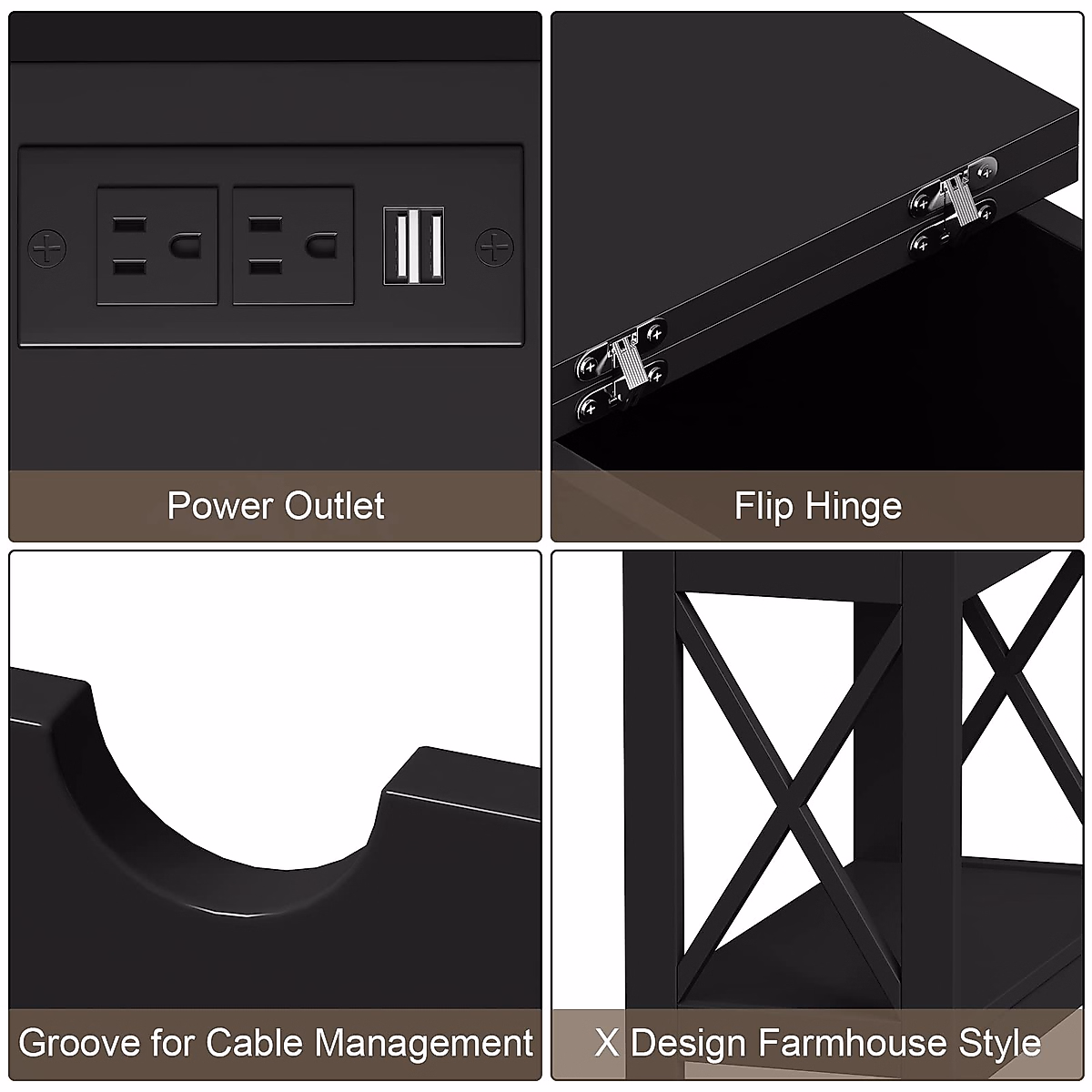 Power Outlet

Flip Hinge

Groove for Cable Management

X Design Farmhouse Style